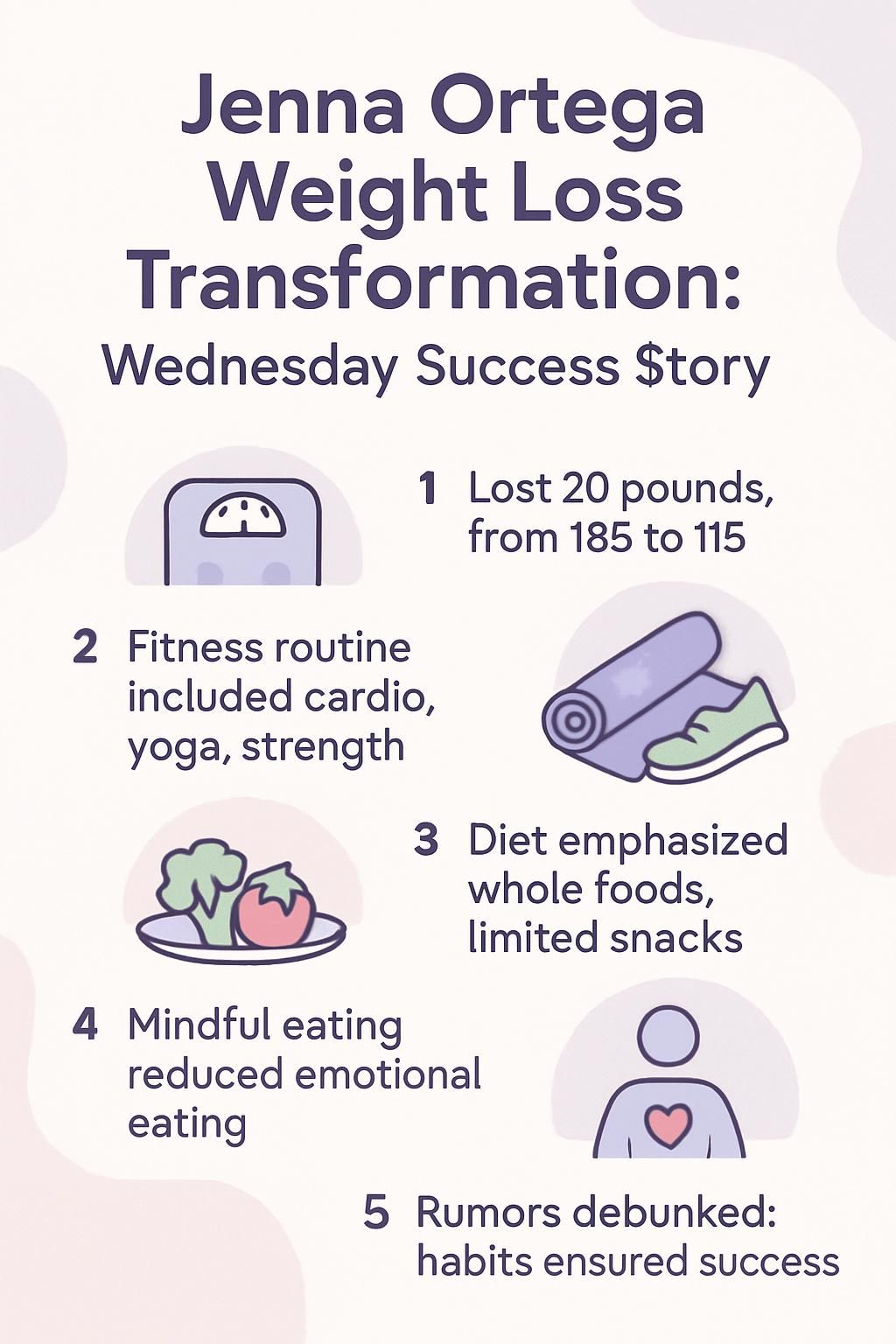 Jenna Ortega Weight Loss Transformation:

Wednesday Success $tory

1 Lost 20 pounds, from 185 to 115

2 Fitness routine included cardio, yoga, strength

3 Diet emphasized whole foods, limited snacks

4 Mindful eating reduced emotional eating

5 Rumors debunked: habits ensured success