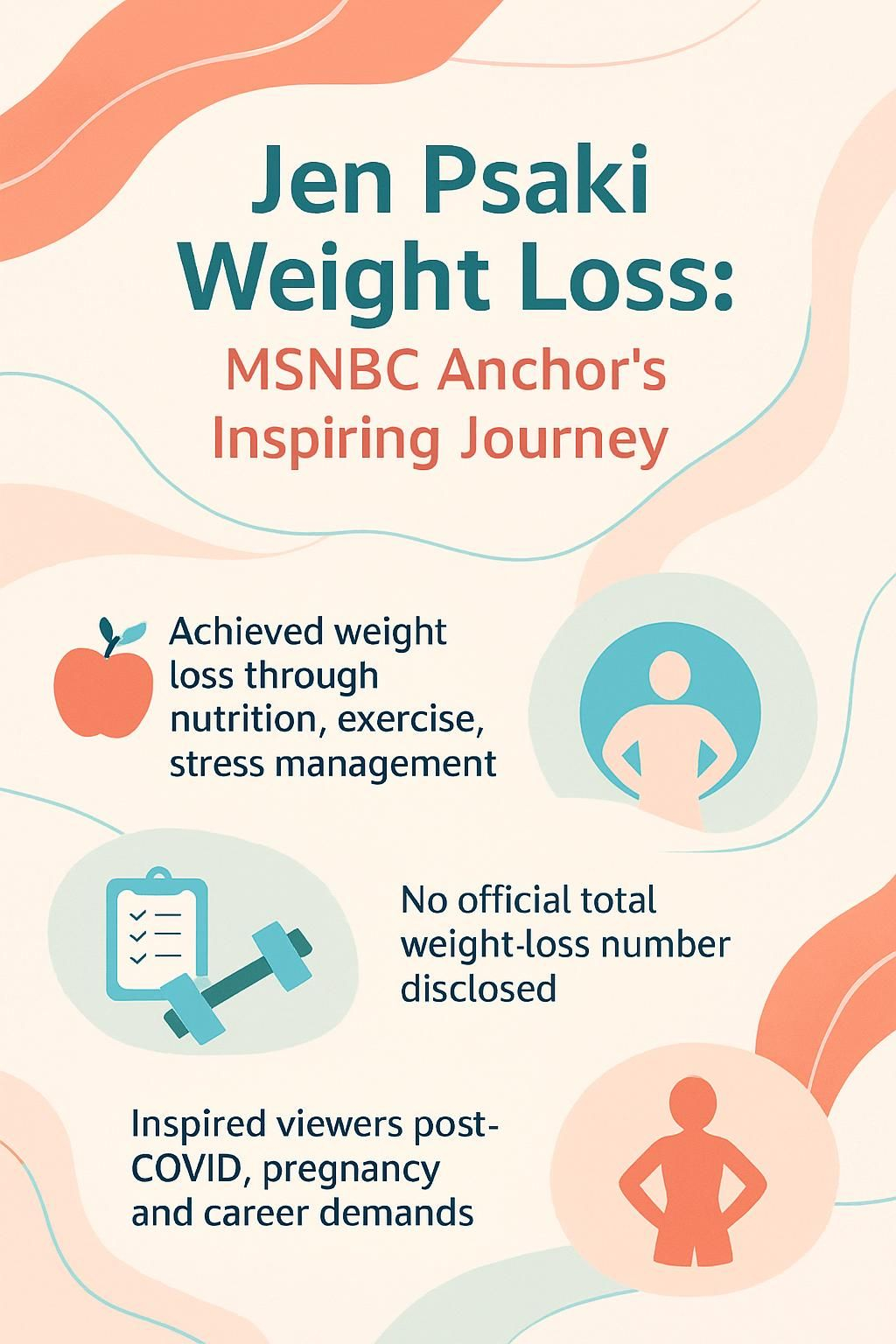 Jen Psaki Weight Loss:
MSNBC Anchor's Inspiring Journey

Achieved weight loss through nutrition, exercise, stress management

No official total weight-loss number disclosed

Inspired viewers post-COVID, pregnancy and career demands