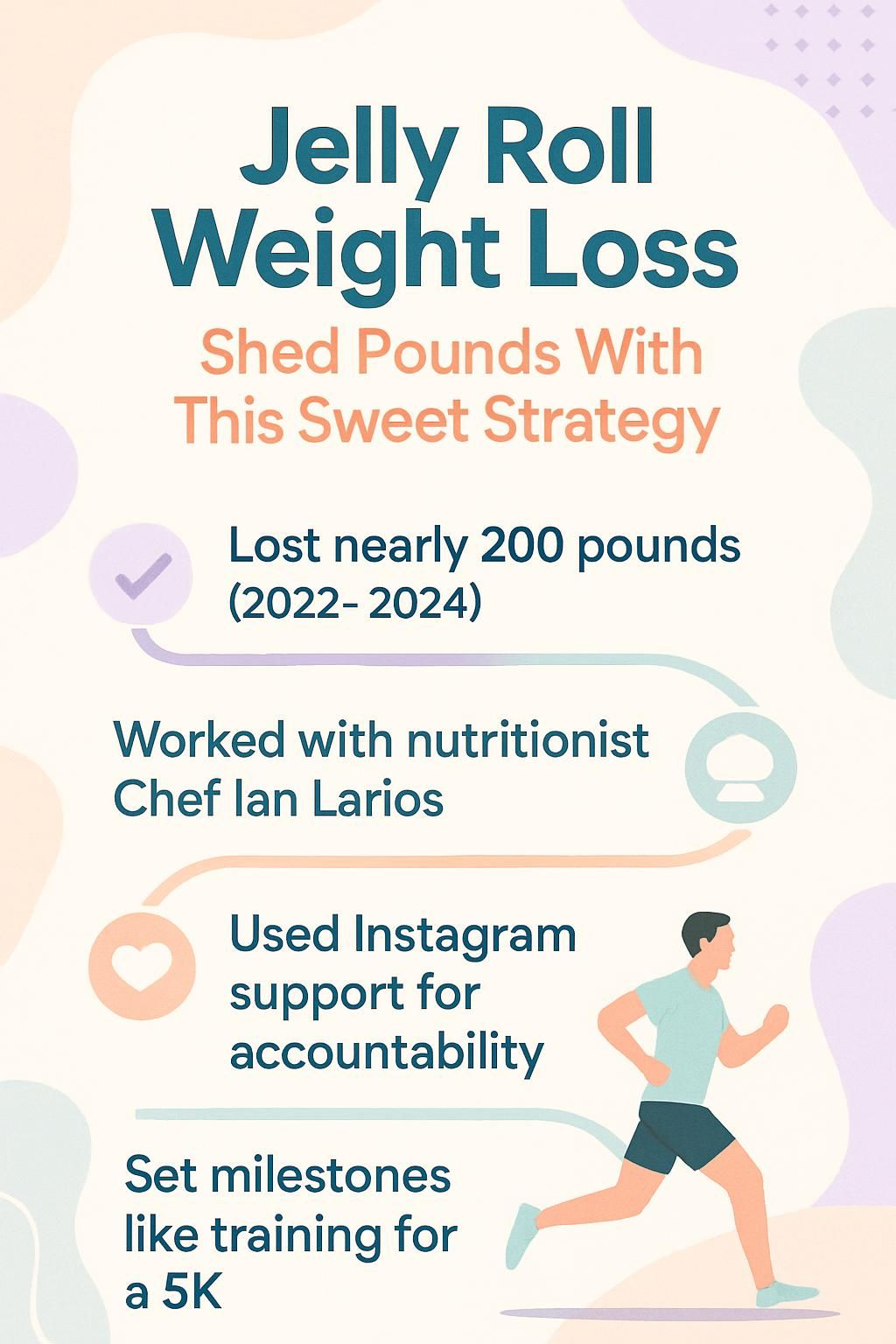 Jelly Roll Weight Loss

Shed Pounds With This Sweet Strategy

Lost nearly 200 pounds (2022- 2024)

Worked with nutritionist Chef Ian Larios

Used Instagram support for accountability

Set milestones like training for a 5K