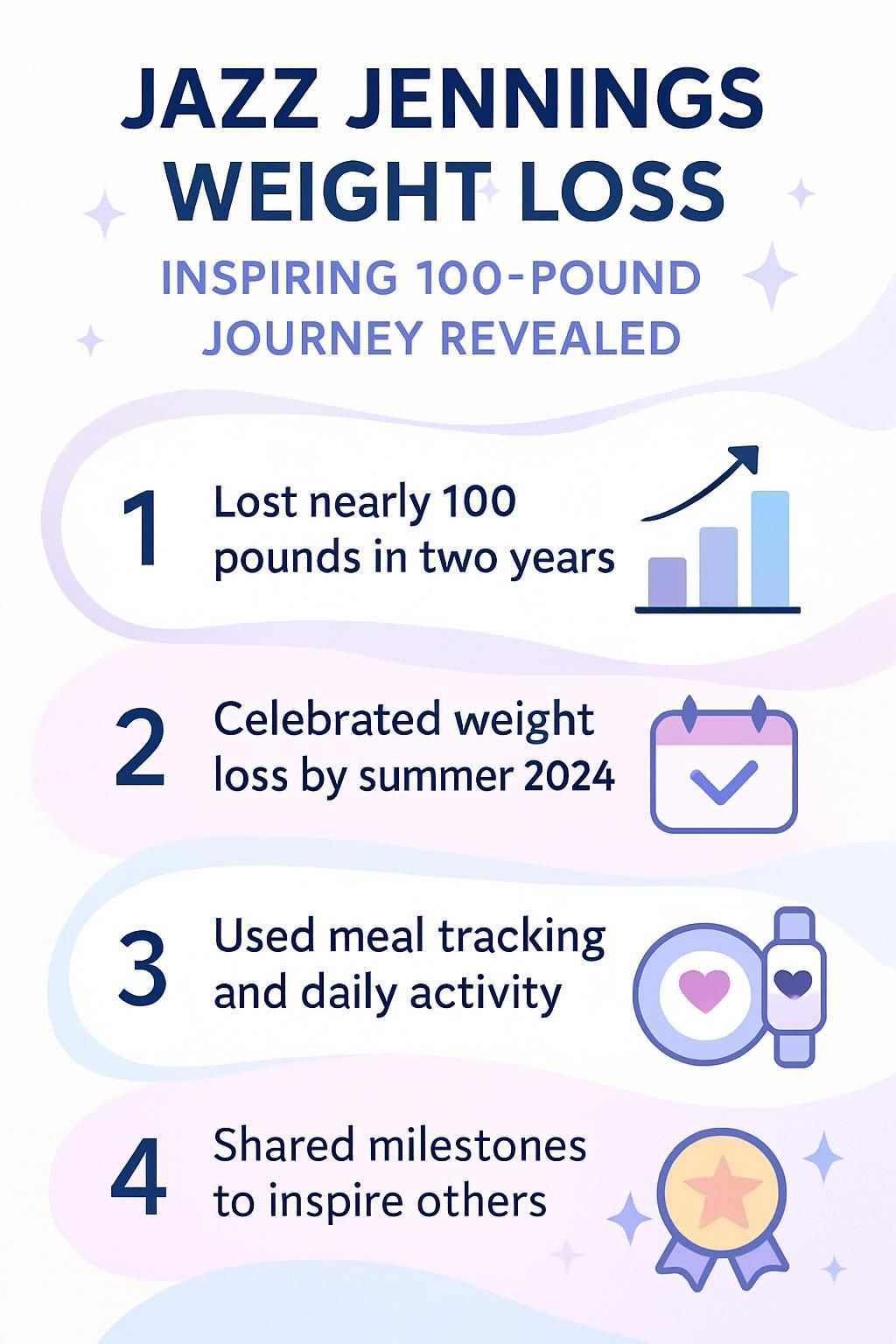 JAZZ JENNINGS WEIGHT LOSS

INSPIRING 100-POUND JOURNEY REVEALED

1 Lost nearly 100 pounds in two years

2 Celebrated weight loss by summer 2024

3 Used meal tracking and daily activity

4 Shared milestones to inspire others