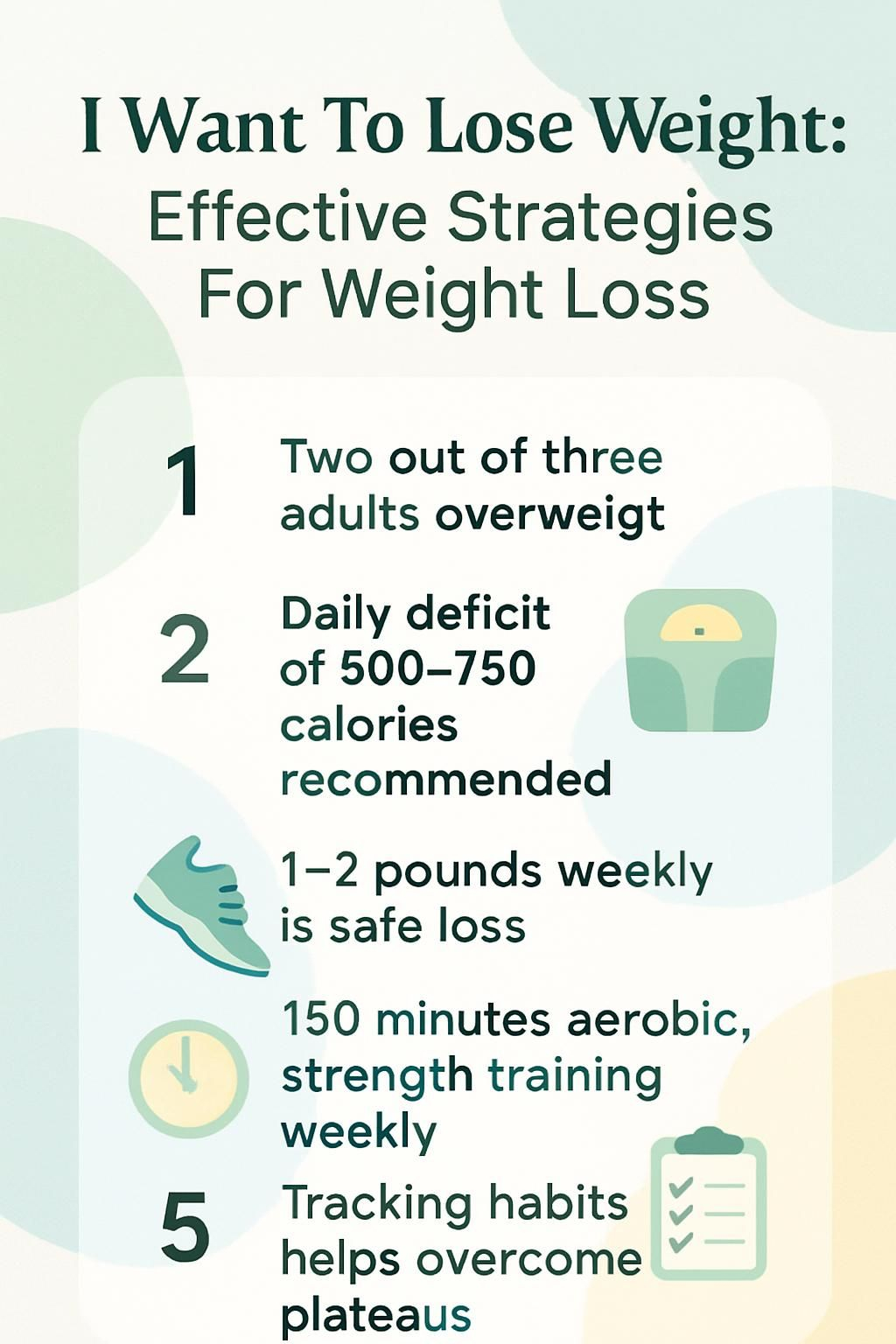 I Want To Lose Weight:
Effective Strategies For Weight Loss

1 Two out of three adults overweigt

2 Daily deficit of 500–750 calories recommended

1–2 pounds weekly is safe loss

150 minutes aerobic, strength training weekly

5 Tracking habits helps overcome plateaus