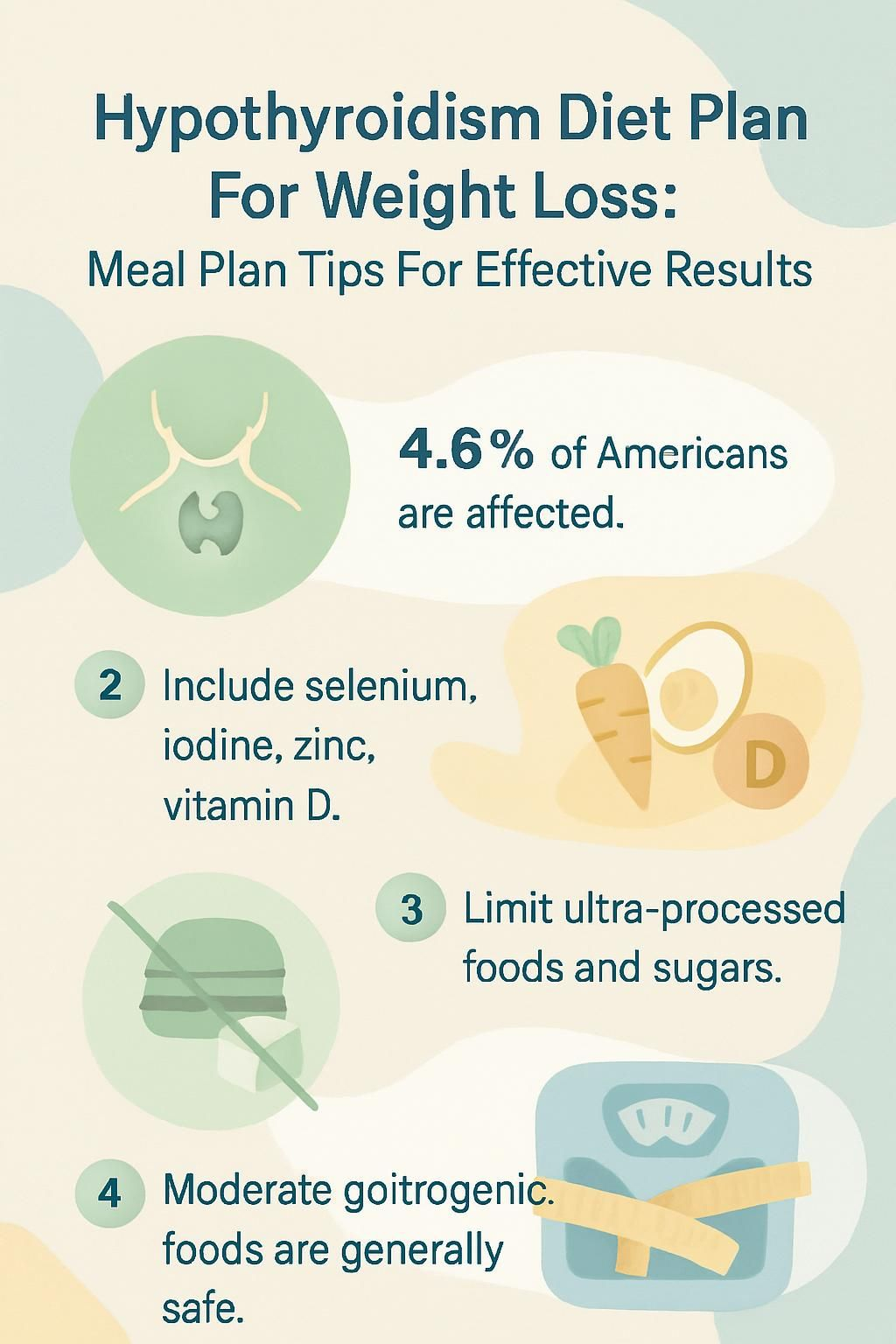 Hypothyroidism Diet Plan For Weight Loss:
Meal Plan Tips For Effective Results

4.6% of Americans are affected.

2 Include selenium, iodine, zinc, vitamin D.

D

3 Limit ultra-processed foods and sugars.

4 Moderate goitrogenic. foods are generally safe.