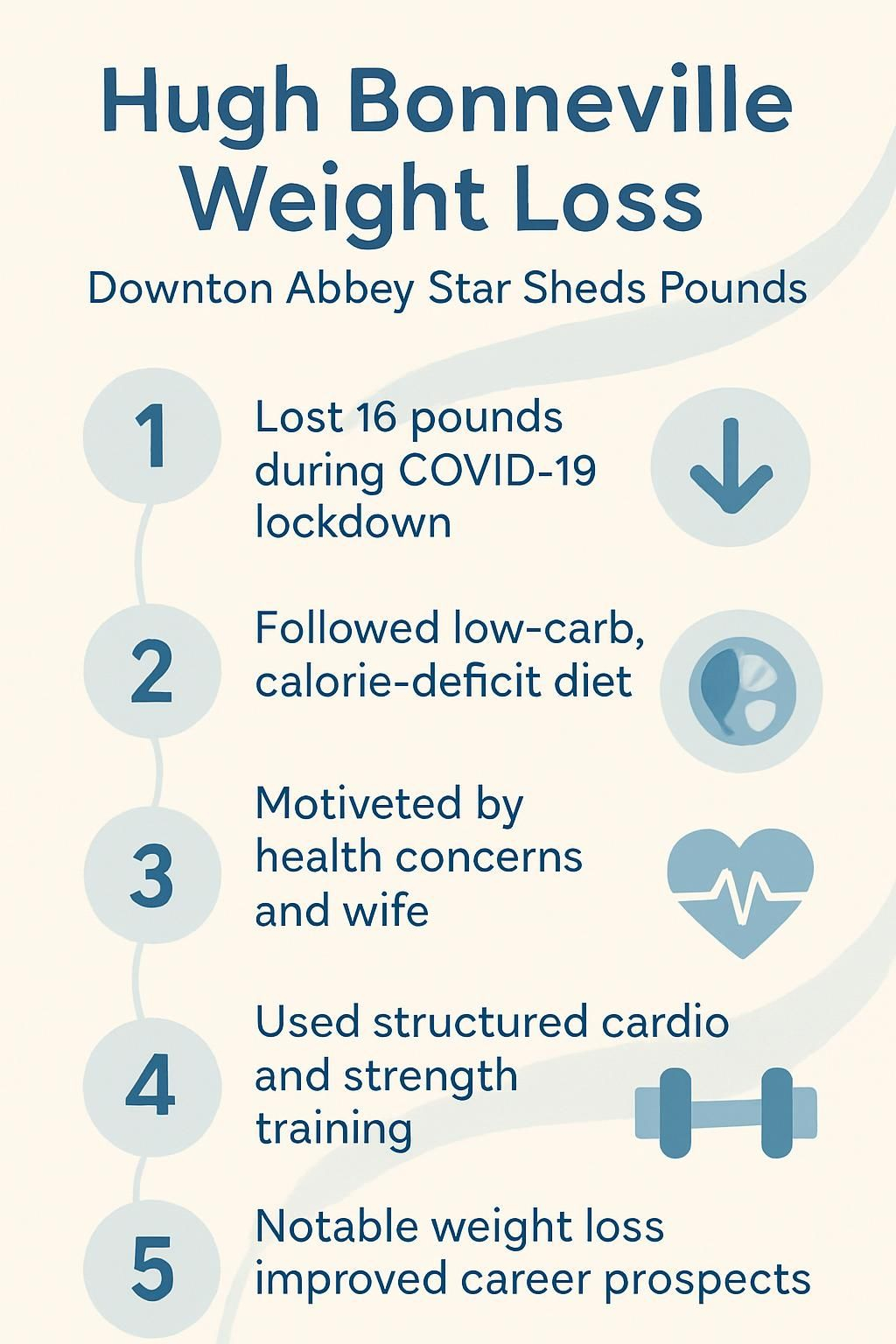 Hugh Bonneville Weight Loss

Downton Abbey Star Sheds Pounds

1

Lost 16 pounds during COVID-19 lockdown

2

Followed low-carb, calorie-deficit diet

3

Motiveted by health concerns and wife

4

Used structured cardio and strength training

5

Notable weight loss improved career prospects