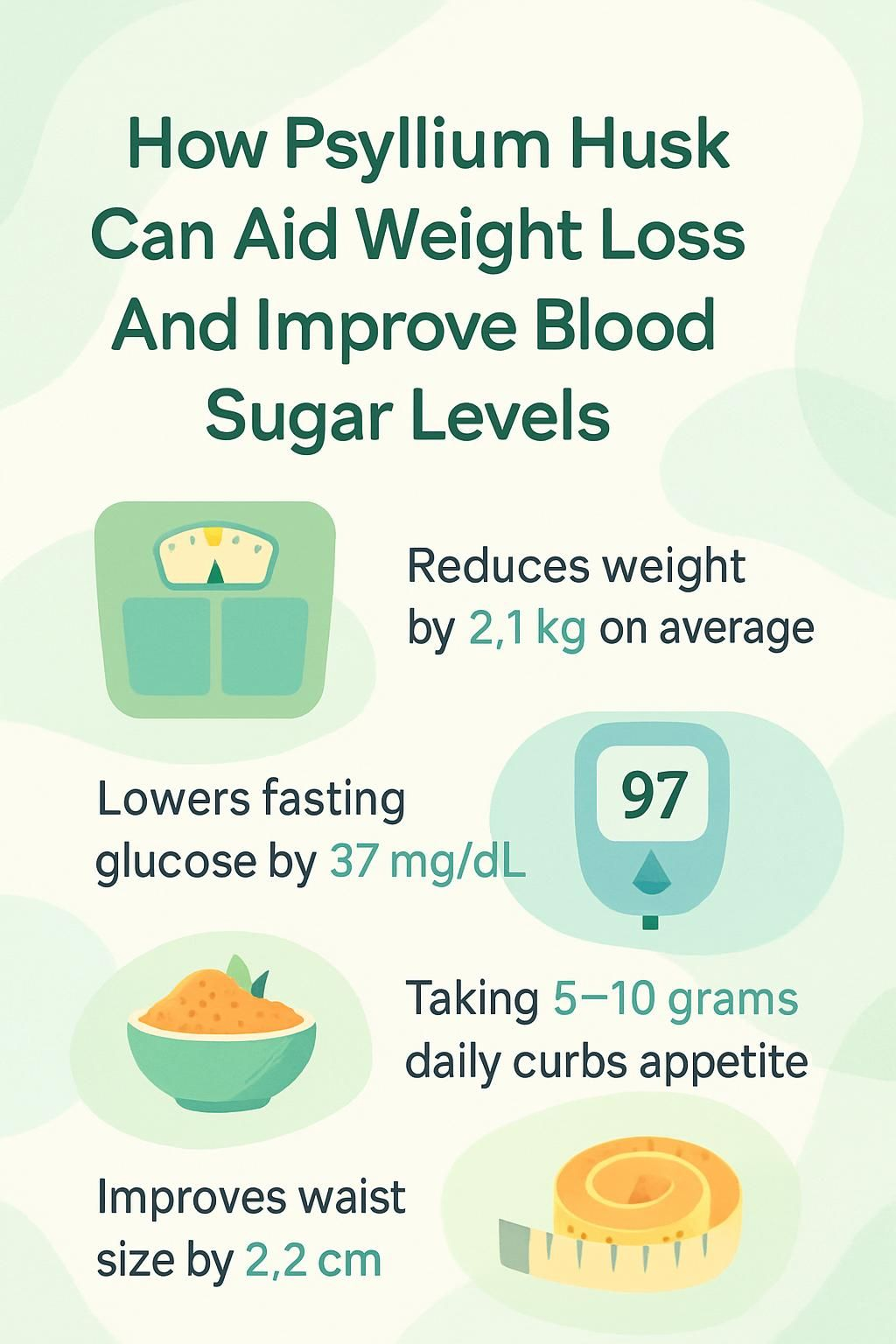 How Psyllium Husk Can Aid Weight Loss And Improve Blood Sugar Levels

Reduces weight by 2,1 kg on average

Lowers fasting glucose by 37 mg/dL

97

Taking 5–10 grams daily curbs appetite

Improves waist size by 2,2 cm