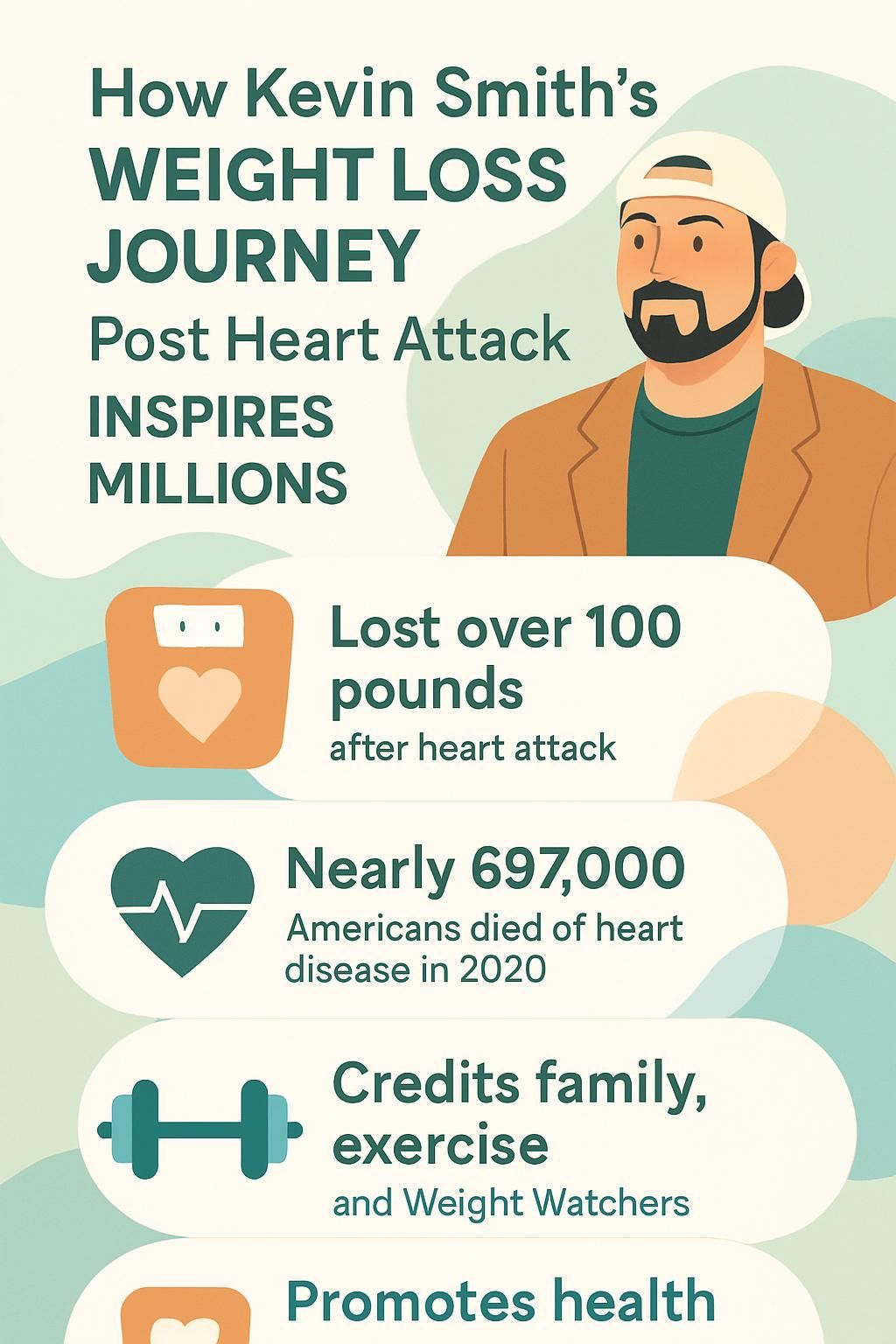 How Kevin Smith's
WEIGHT LOSS JOURNEY
Post Heart Attack
INSPIRES MILLIONS

Lost over 100 pounds
after heart attack

Nearly 697,000
Americans died of heart disease in 2020

Credits family, exercise
and Weight Watchers

Promotes health