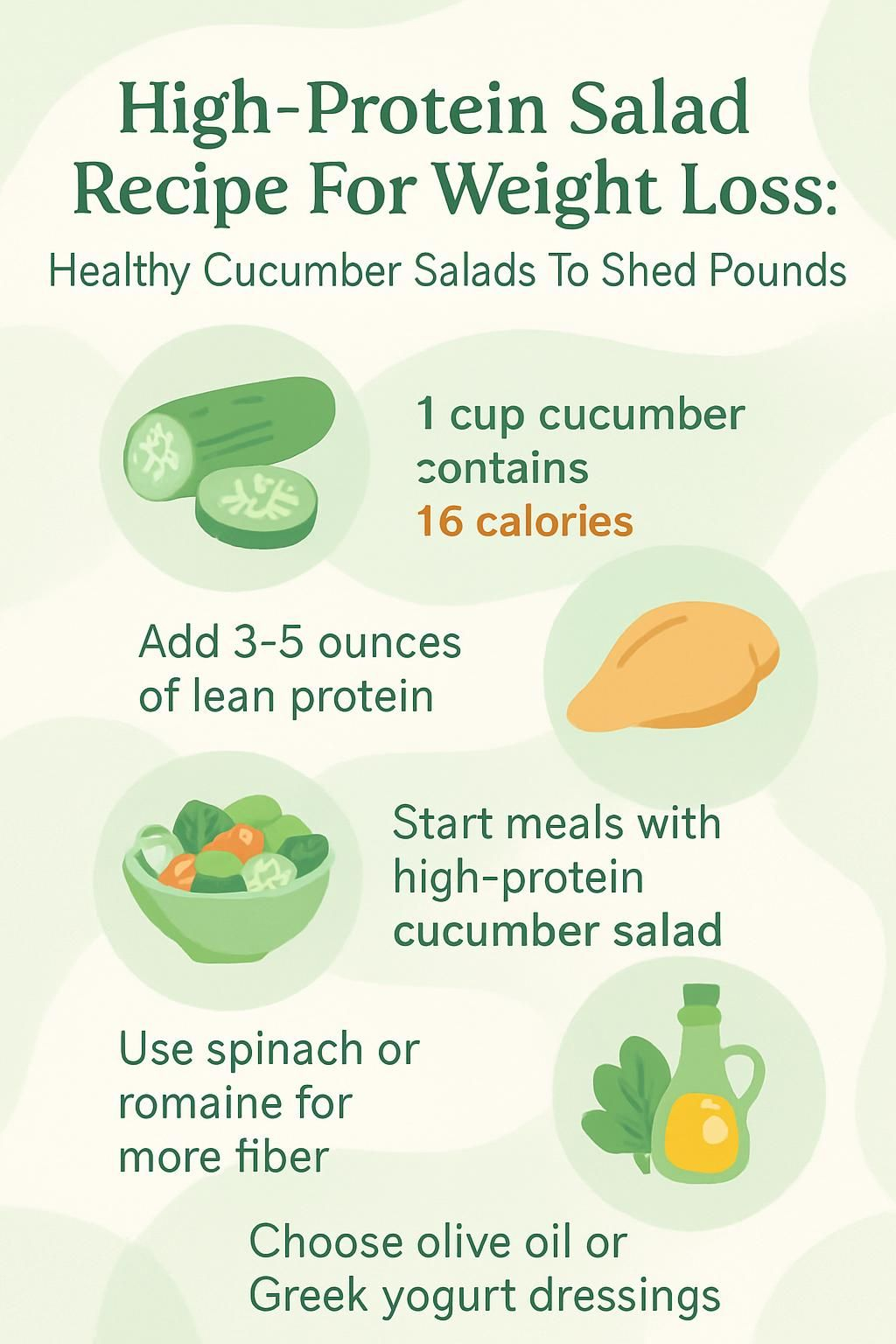 High-Protein Salad Recipe For Weight Loss:

Healthy Cucumber Salads To Shed Pounds

1 cup cucumber contains 16 calories

Add 3-5 ounces of lean protein

Start meals with high-protein cucumber salad

Use spinach or romaine for more fiber

Choose olive oil or Greek yogurt dressings