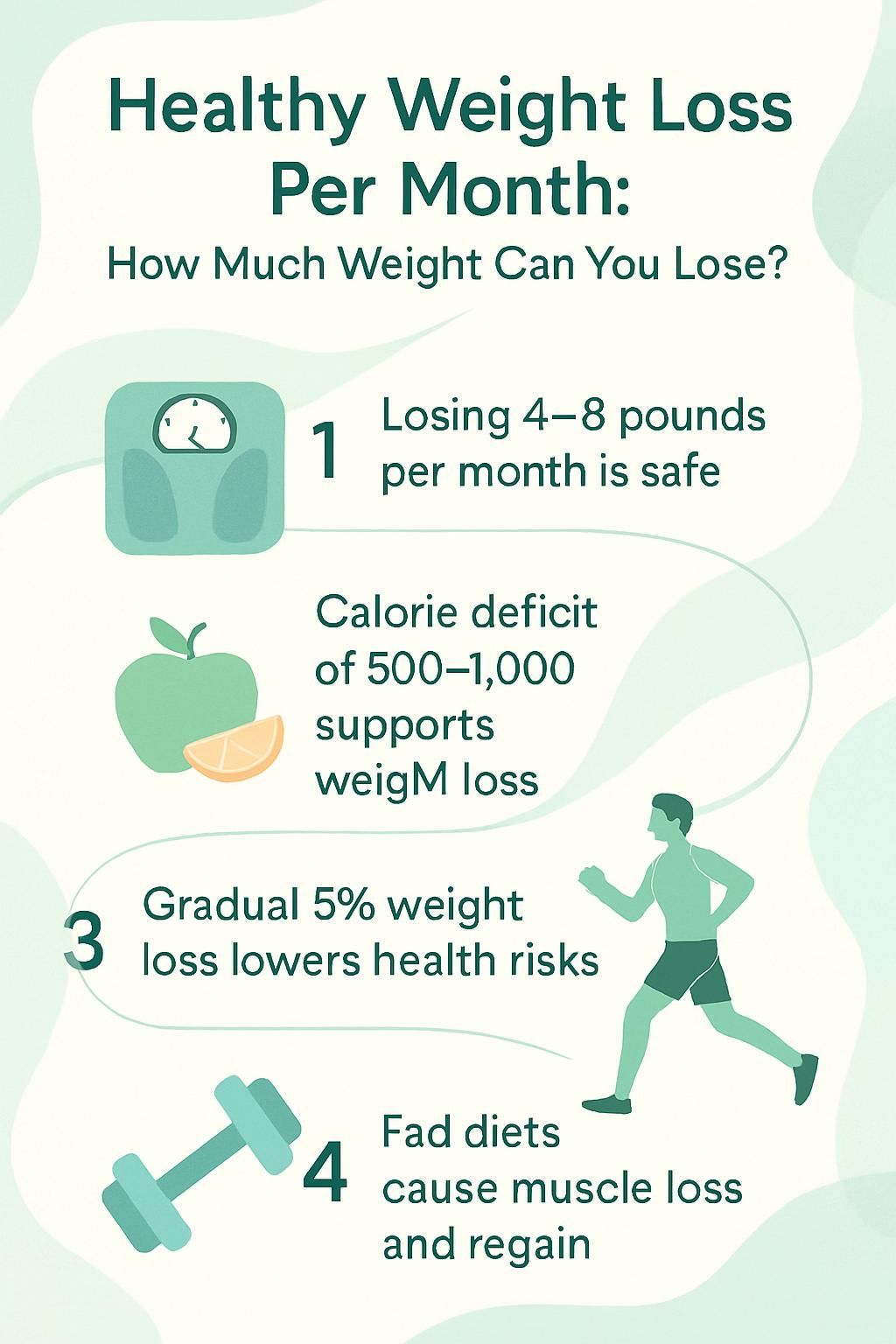 Healthy Weight Loss Per Month:

How Much Weight Can You Lose?

1 Losing 4–8 pounds per month is safe

Calorie deficit of 500–1,000 supports weigM loss

3 Gradual 5% weight loss lowers health risks

4 Fad diets cause muscle loss and regain