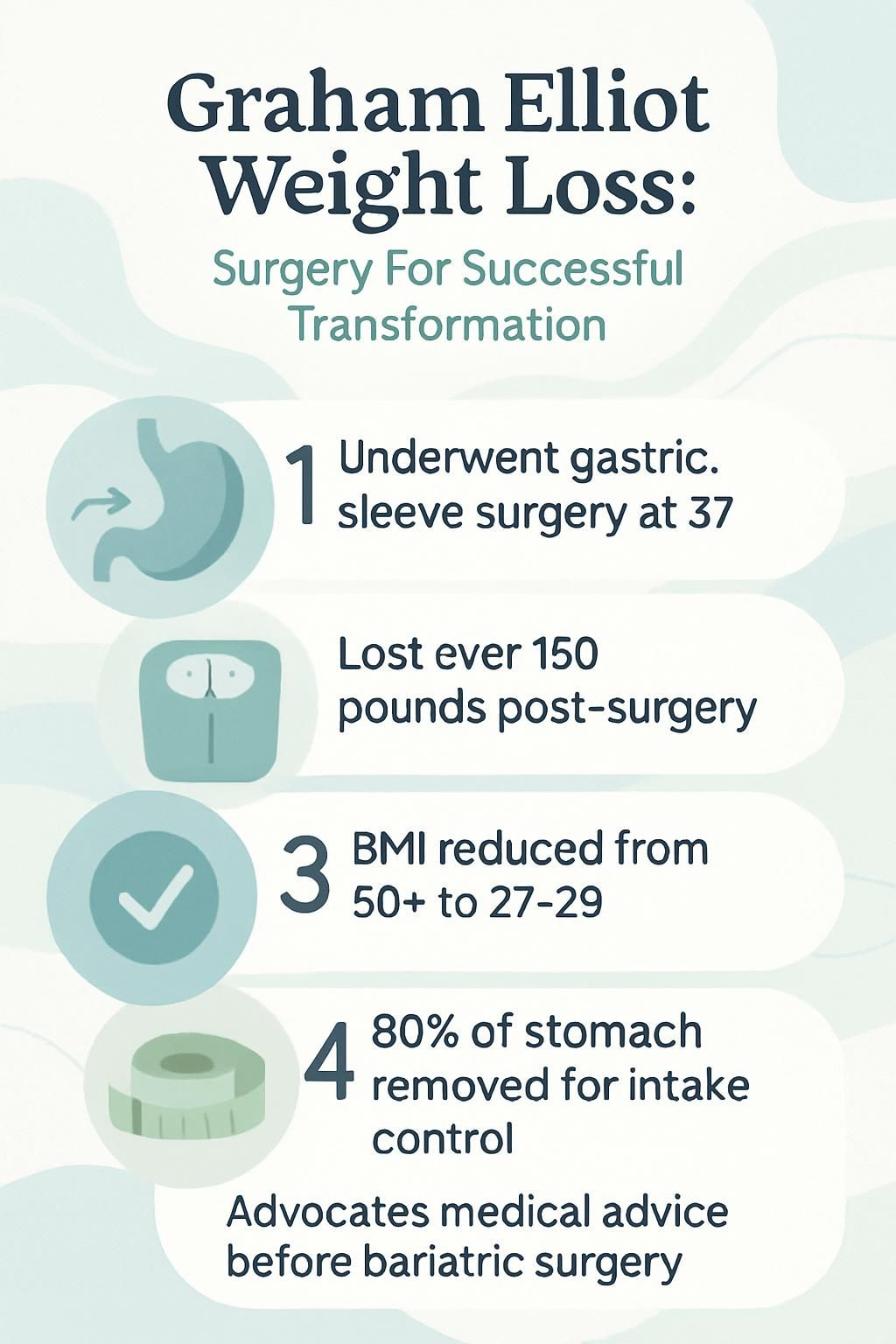 Graham Elliot Weight Loss:

Surgery For Successful Transformation

1 Underwent gastric. sleeve surgery at 37

Lost ever 150 pounds post-surgery

3 BMI reduced from 50+ to 27-29

4 80% of stomach removed for intake control

Advocates medical advice before bariatric surgery