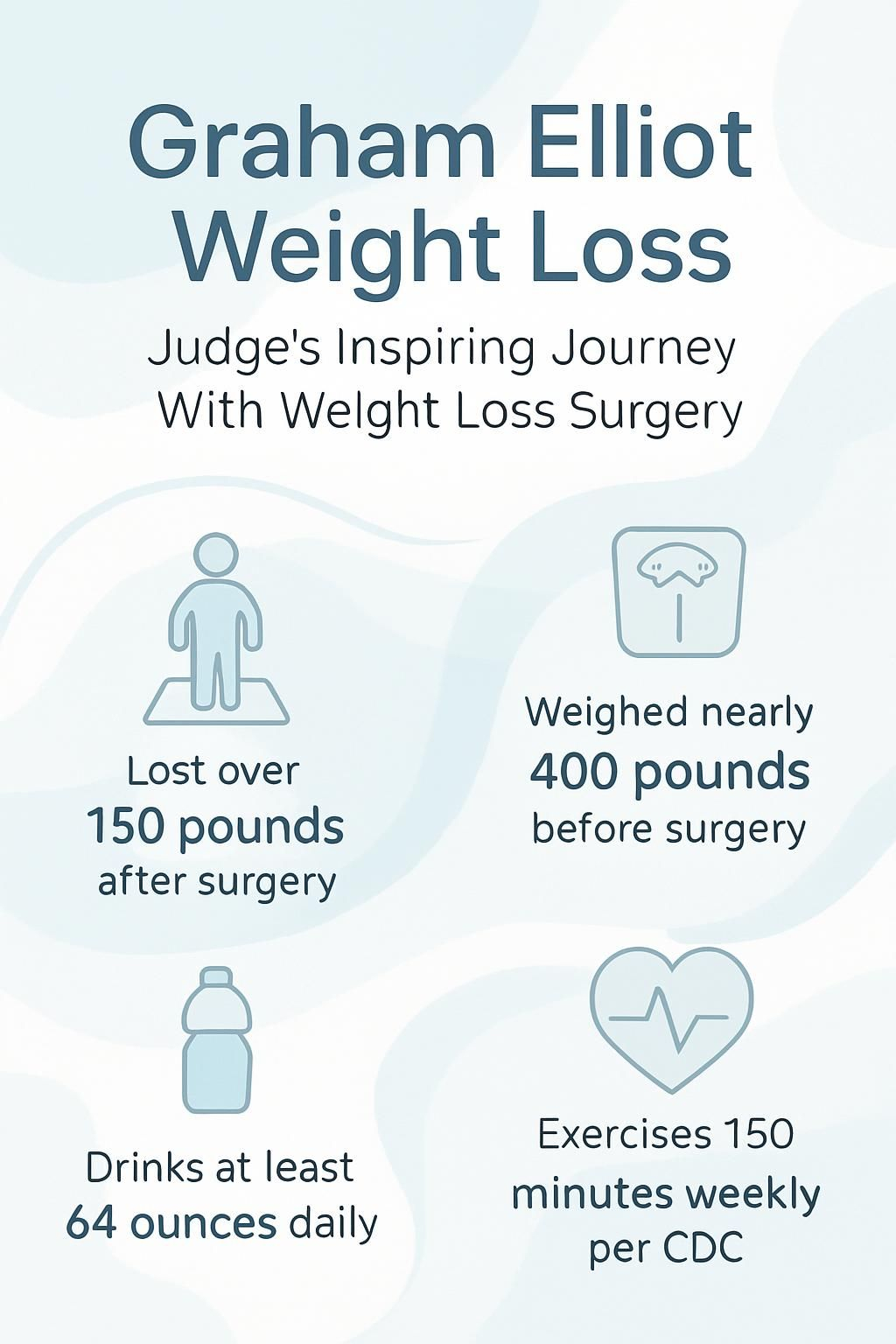 Graham Elliot Weight Loss

Judge's Inspiring Journey With Welght Loss Surgery

Lost over 150 pounds after surgery

Weighed nearly 400 pounds before surgery

Drinks at least 64 ounces daily

Exercises 150 minutes weekly per CDC