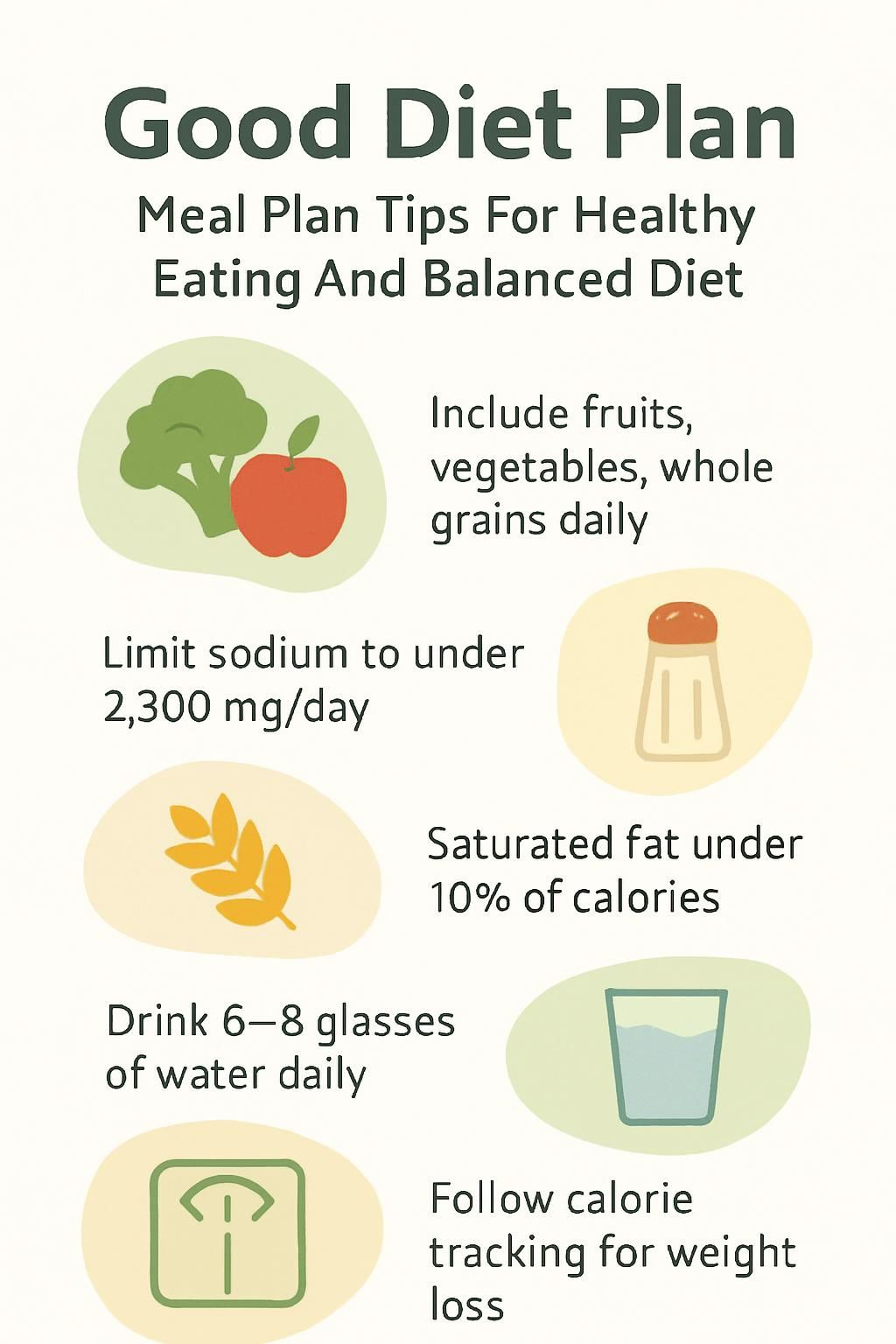 Good Diet Plan

Meal Plan Tips For Healthy Eating And Balanced Diet

Include fruits, vegetables, whole grains daily

Limit sodium to under 2,300 mg/day

Saturated fat under 10% of calories

Drink 6–8 glasses of water daily

Follow calorie tracking for weight loss