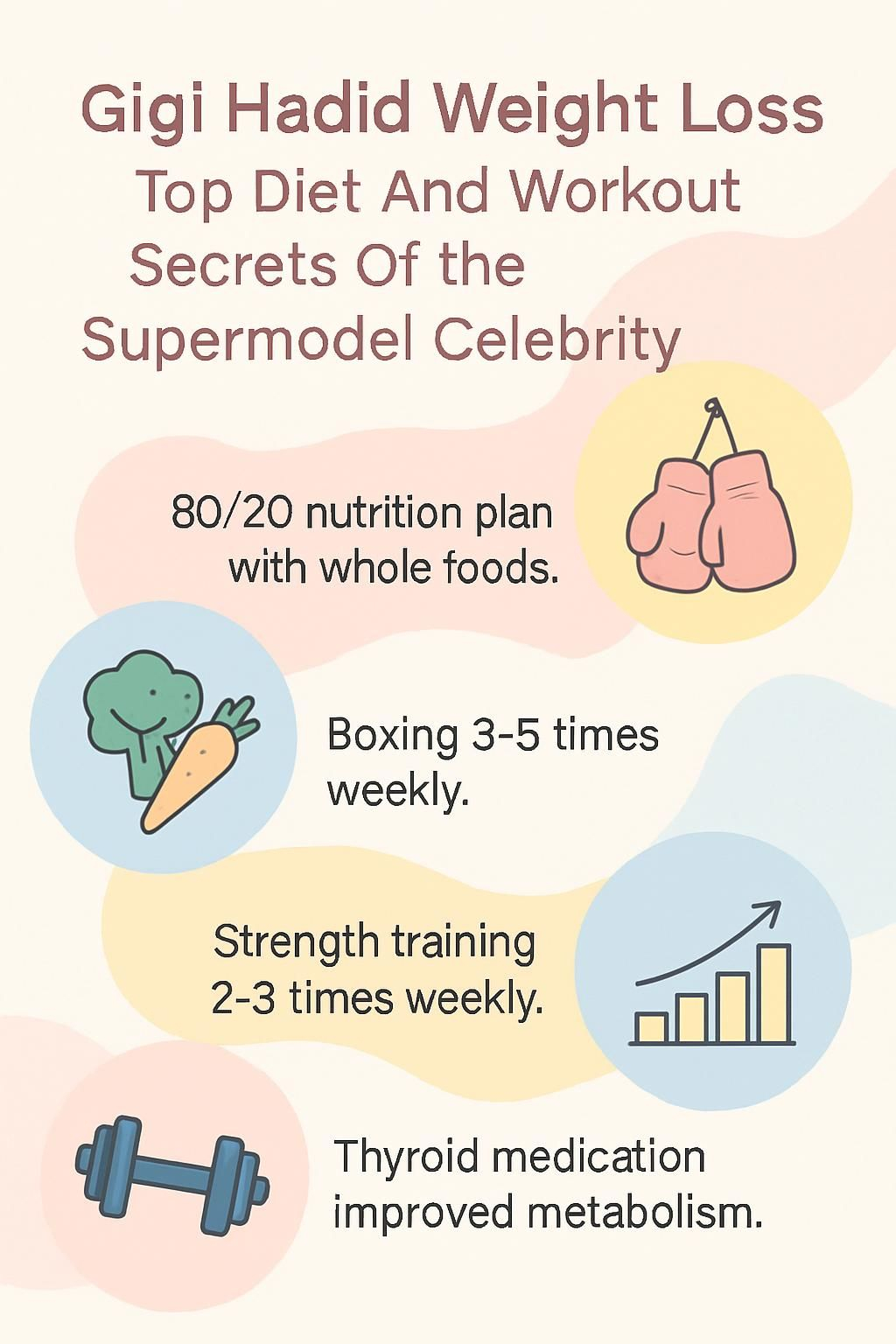 Gigi Hadid Weight Loss
Top Diet And Workout Secrets Of the Supermodel Celebrity

80/20 nutrition plan with whole foods.

Boxing 3-5 times weekly.

Strength training 2-3 times weekly.

Thyroid medication improved metabolism.