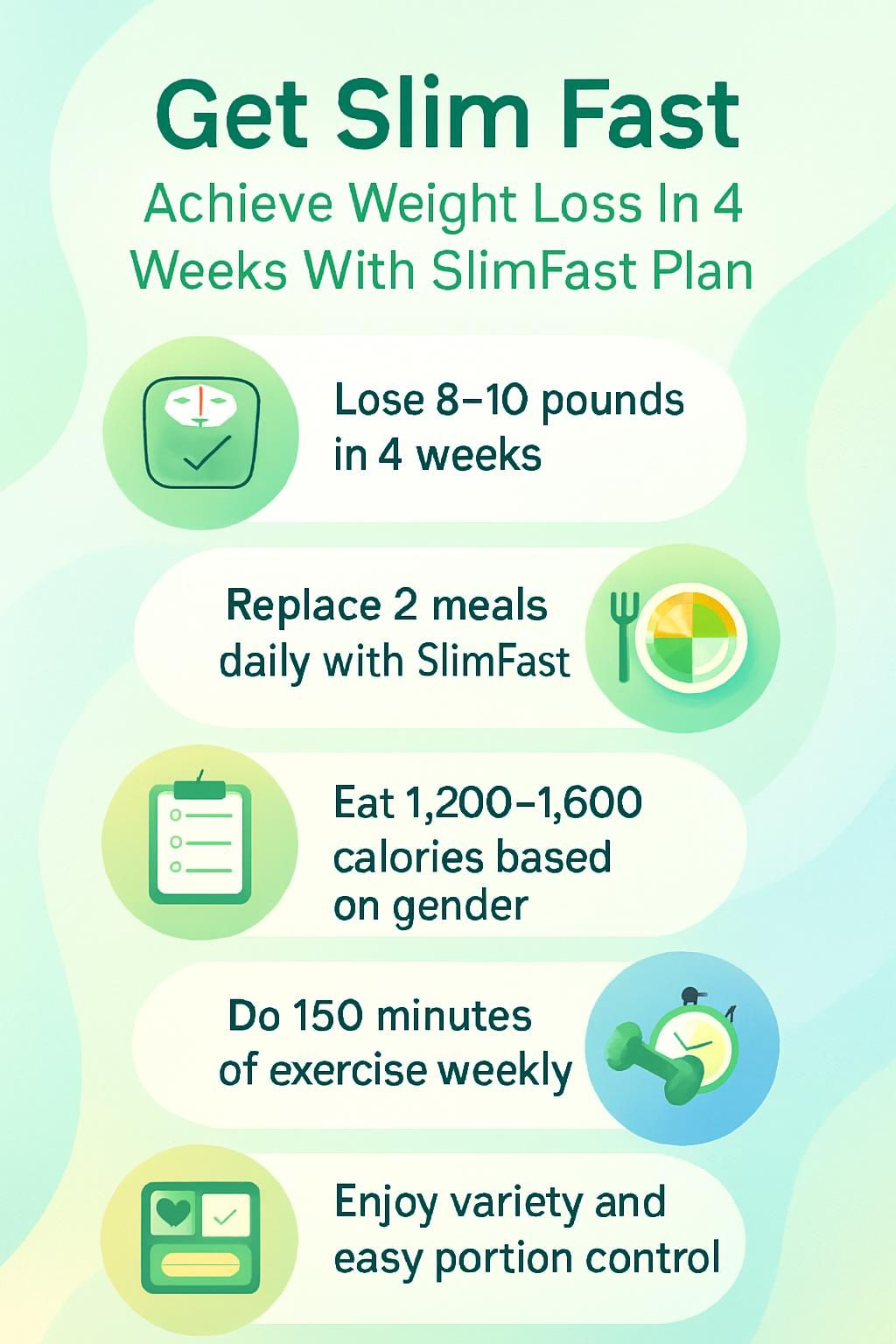 Get Slim Fast

Achieve Weight Loss In 4 Weeks With SlimFast Plan

Lose 8–10 pounds in 4 weeks

Replace 2 meals daily with SlimFast

Eat 1,200–1,600 calories based on gender

Do 150 minutes of exercise weekly

Enjoy variety and easy portion control