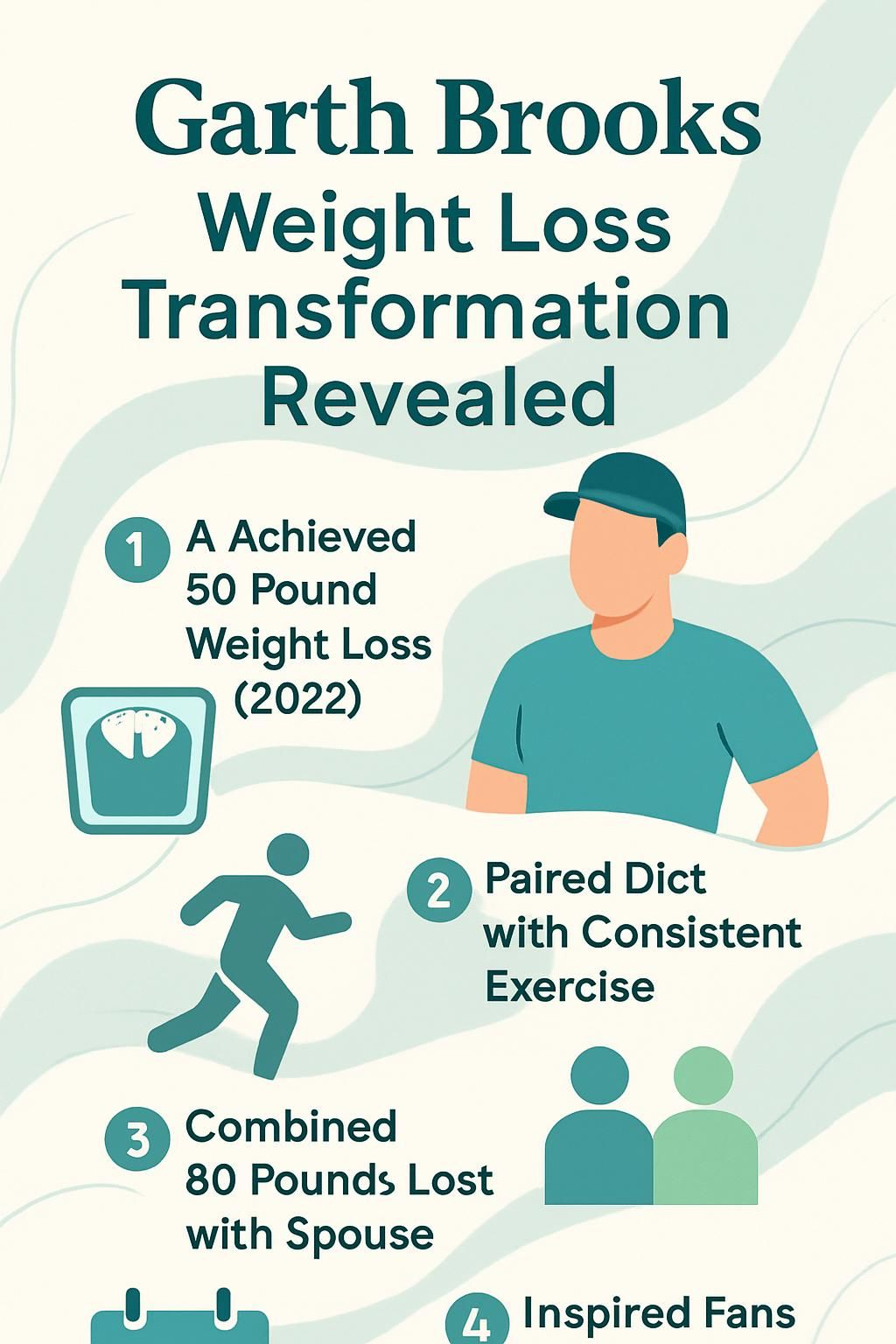 Garth Brooks
Weight Loss Transformation Revealed

1 A Achieved 50 Pound Weight Loss (2022)

2 Paired Dict with Consistent Exercise

3 Combined 80 Pounds Lost with Spouse

4 Inspired Fans