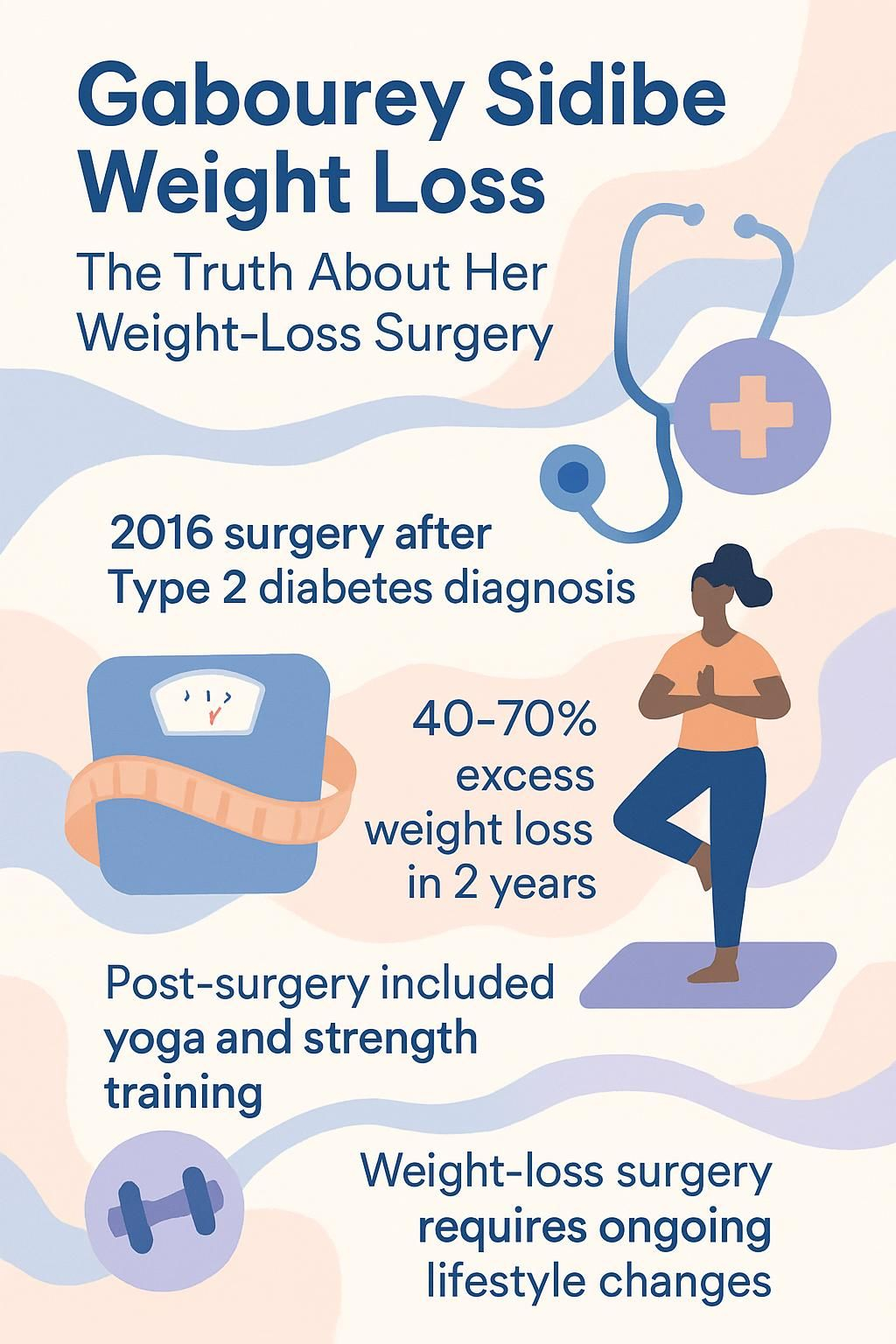 Gabourey Sidibe Weight Loss

The Truth About Her Weight-Loss Surgery

2016 surgery after Type 2 diabetes diagnosis

40-70% excess weight loss in 2 years

Post-surgery included yoga and strength training

Weight-loss surgery requires ongoing lifestyle changes