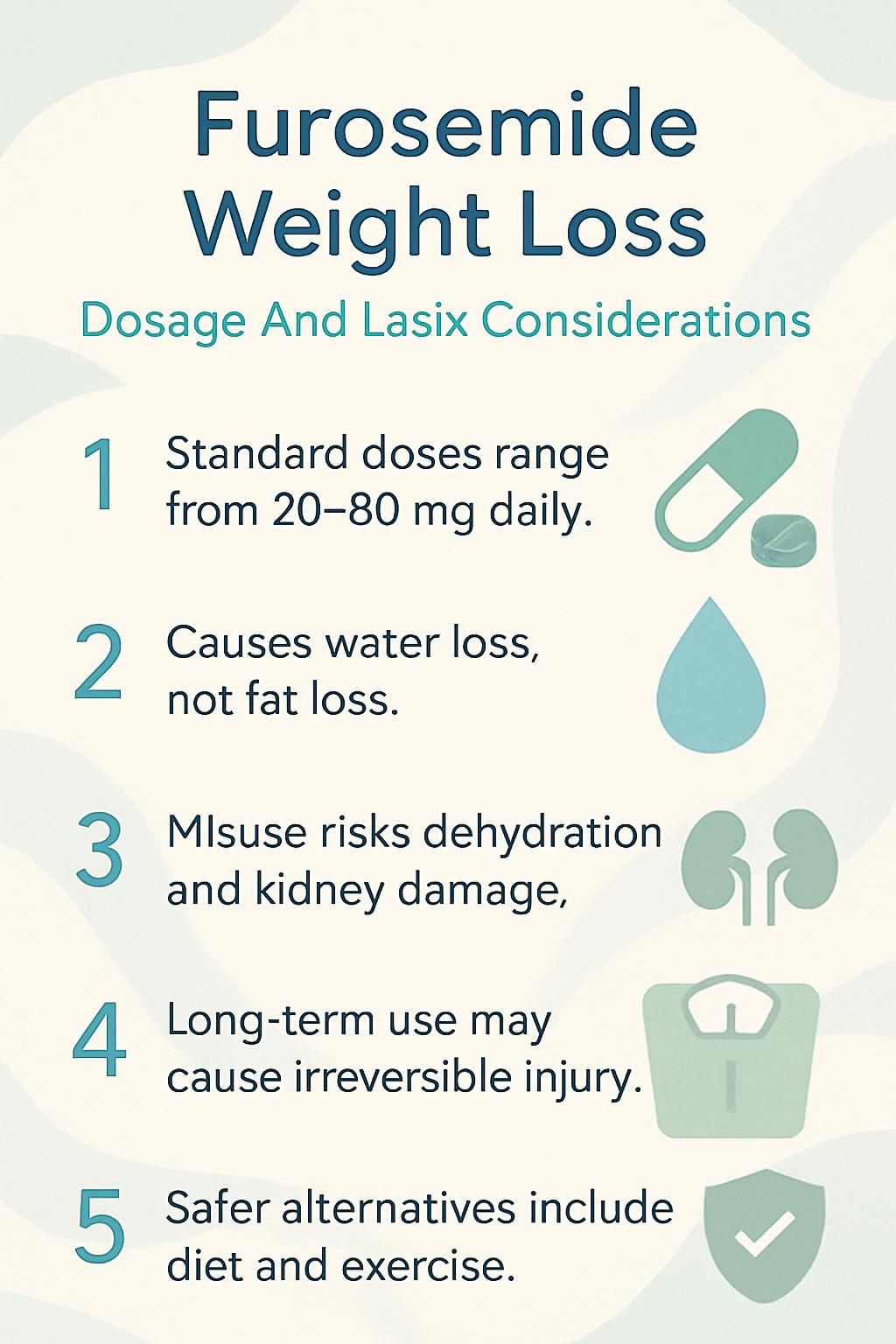 Furosemide Weight Loss

Dosage And Lasix Considerations

1 Standard doses range from 20–80 mg daily.

2 Causes water loss, not fat loss.

3 MIsuse risks dehydration and kidney damage,

4 Long-term use may cause irreversible injury.

5 Safer alternatives include diet and exercise.