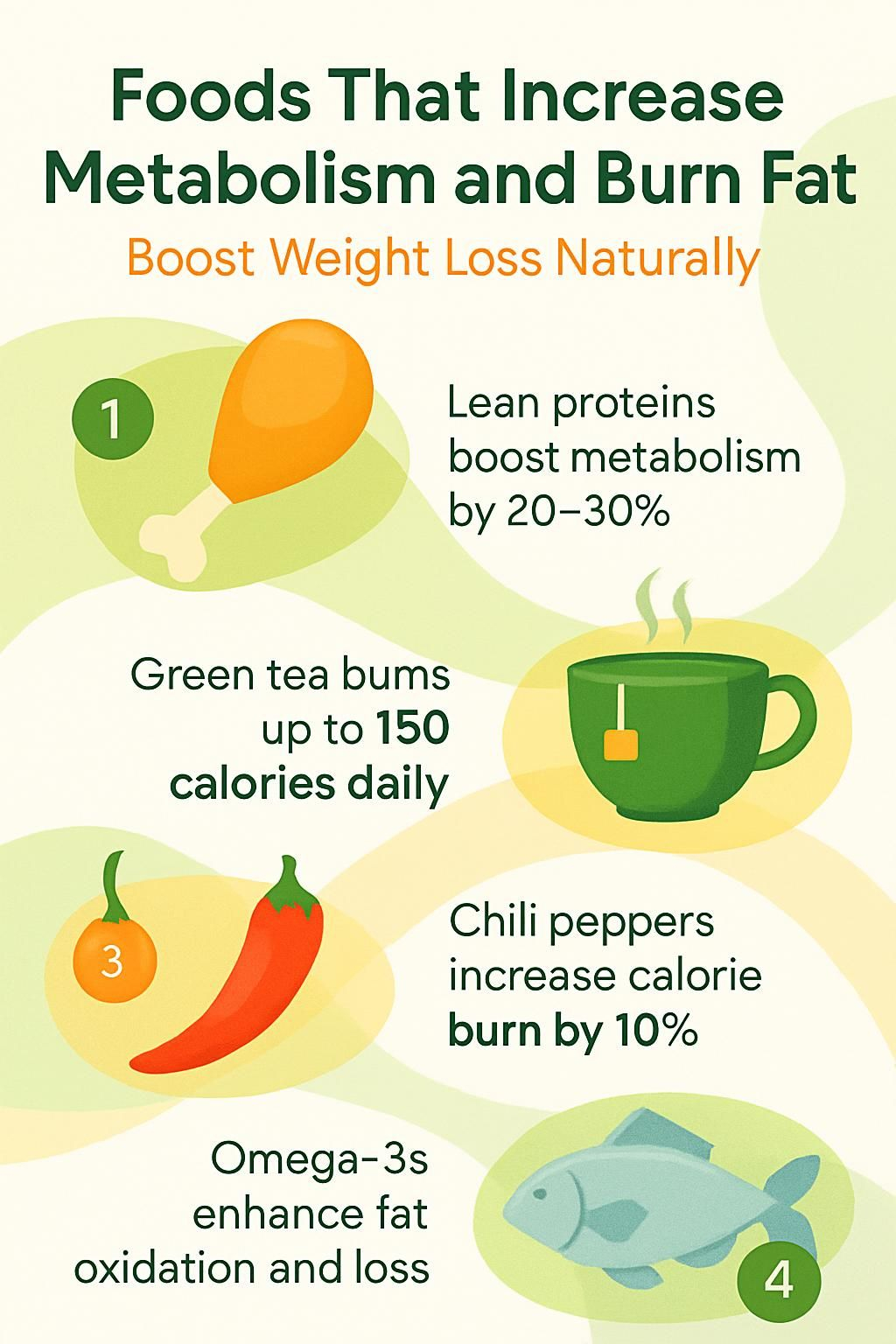 Foods That Increase Metabolism and Burn Fat

Boost Weight Loss Naturally

1

Lean proteins boost metabolism by 20–30%

Green tea bums up to 150 calories daily

3

Chili peppers increase calorie burn by 10%

Omega-3s enhance fat oxidation and loss

4