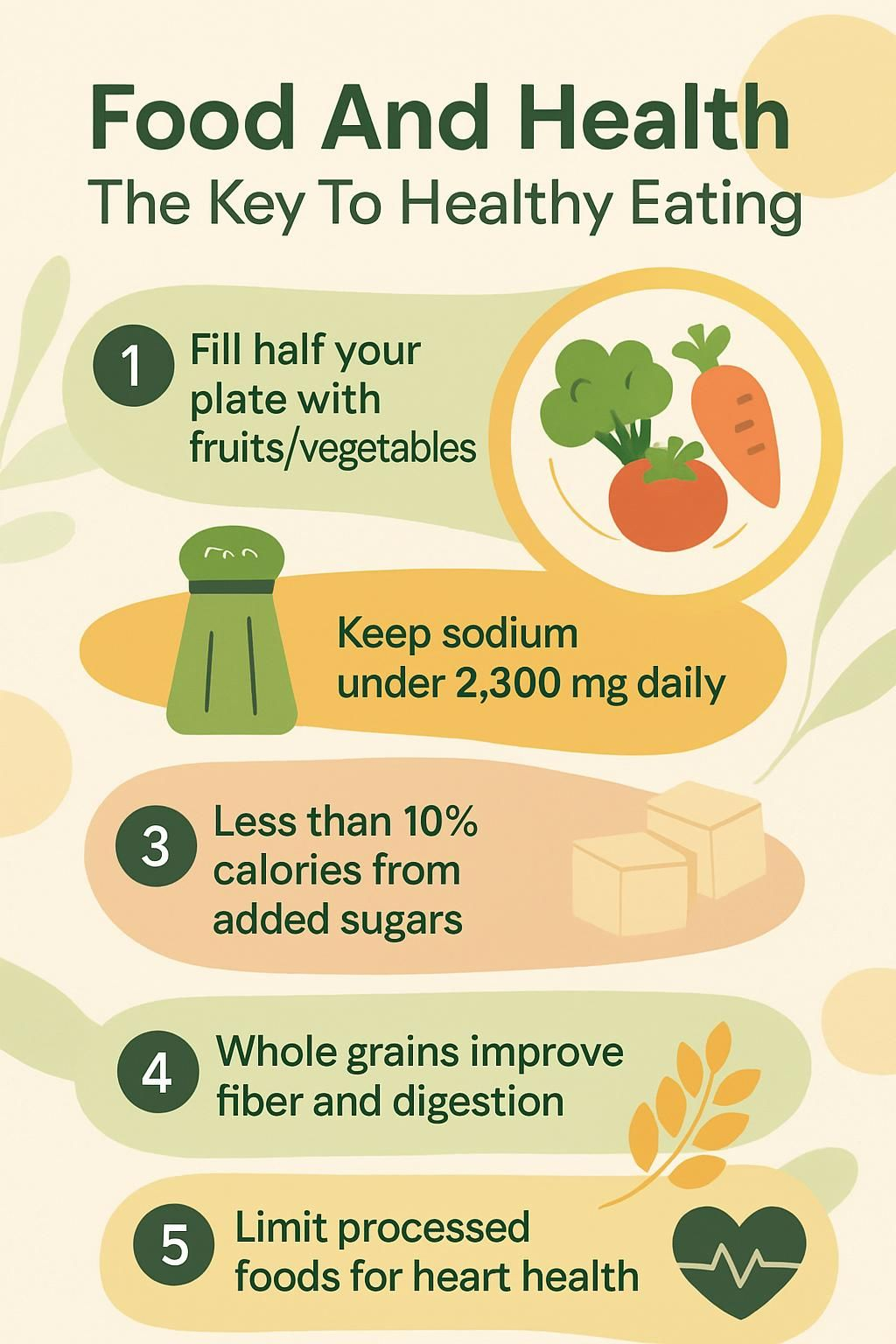 Food And Health
The Key To Healthy Eating

1 Fill half your plate with fruits/vegetables

Keep sodium under 2,300 mg daily

3 Less than 10% calories from added sugars

4 Whole grains improve fiber and digestion

5 Limit processed foods for heart health