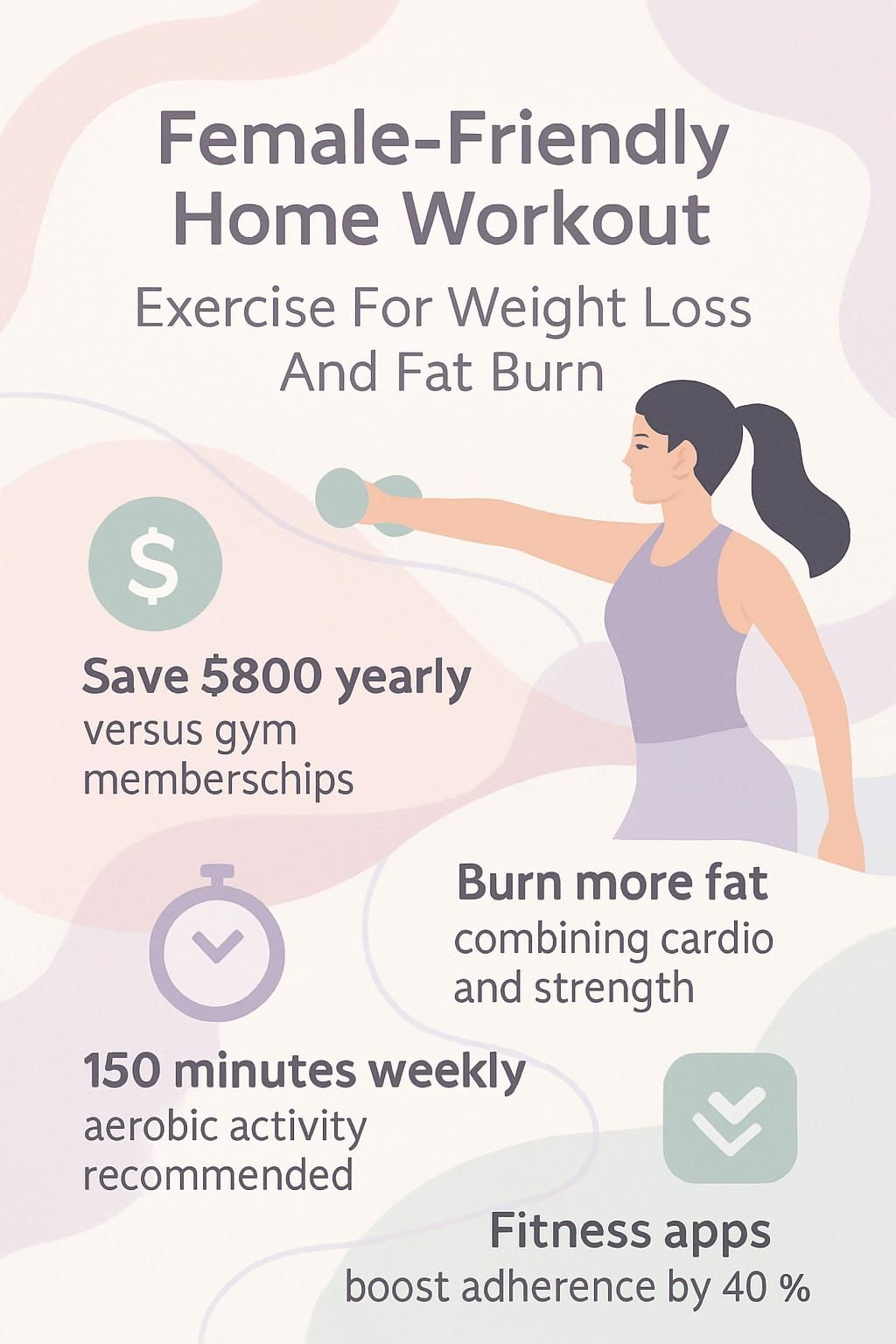 Female-Friendly Home Workout

Exercise For Weight Loss And Fat Burn

$

Save $800 yearly
versus gym memberschips

Burn more fat
combining cardio and strength

150 minutes weekly
aerobic activity recommended

Fitness apps
boost adherence by 40 %