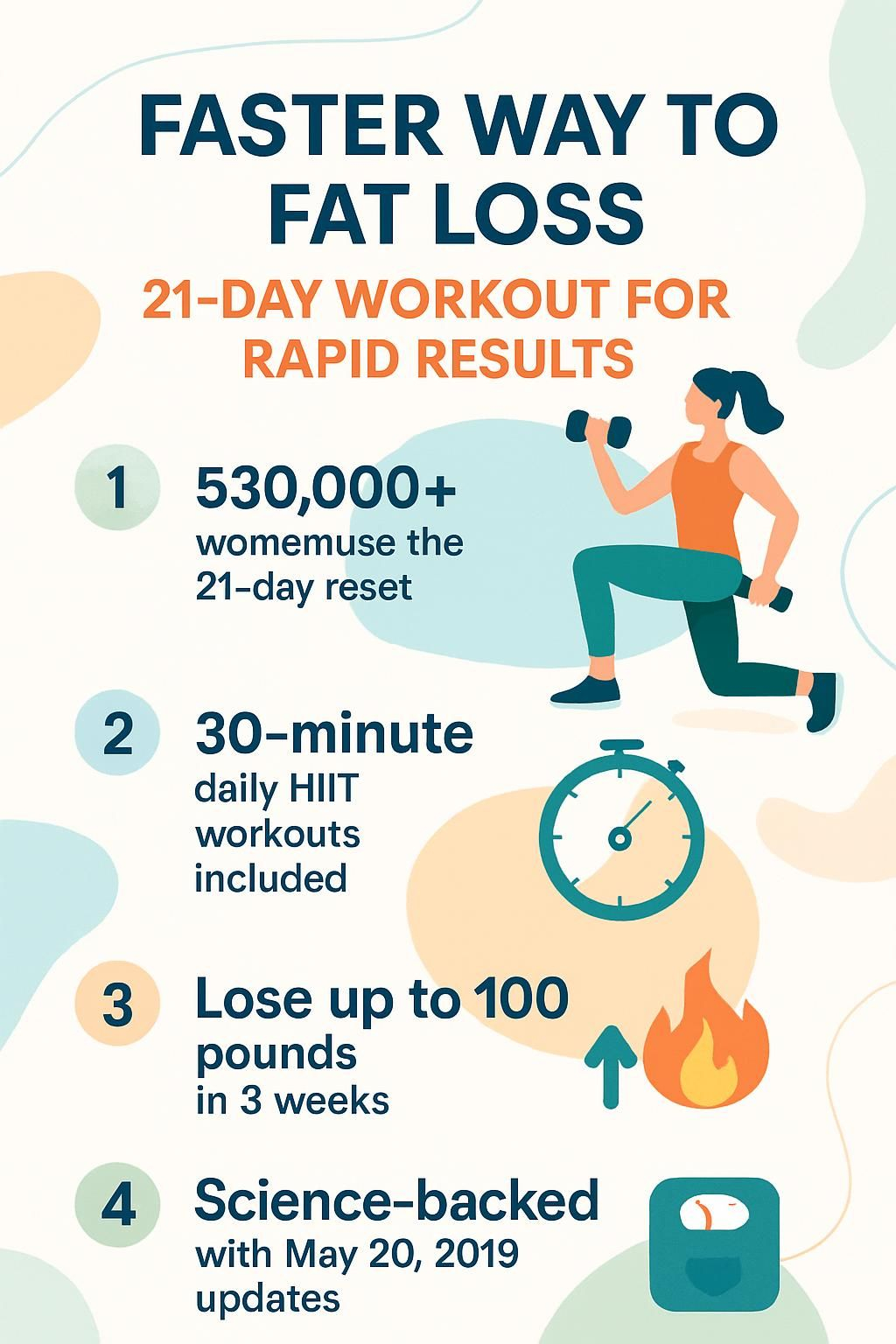 FASTER WAY TO FAT LOSS

21-DAY WORKOUT FOR RAPID RESULTS

1 530,000+ womemuse the 21-day reset

2 30-minute daily HIIT workouts included

3 Lose up to 100 pounds in 3 weeks

4 Science-backed with May 20, 2019 updates