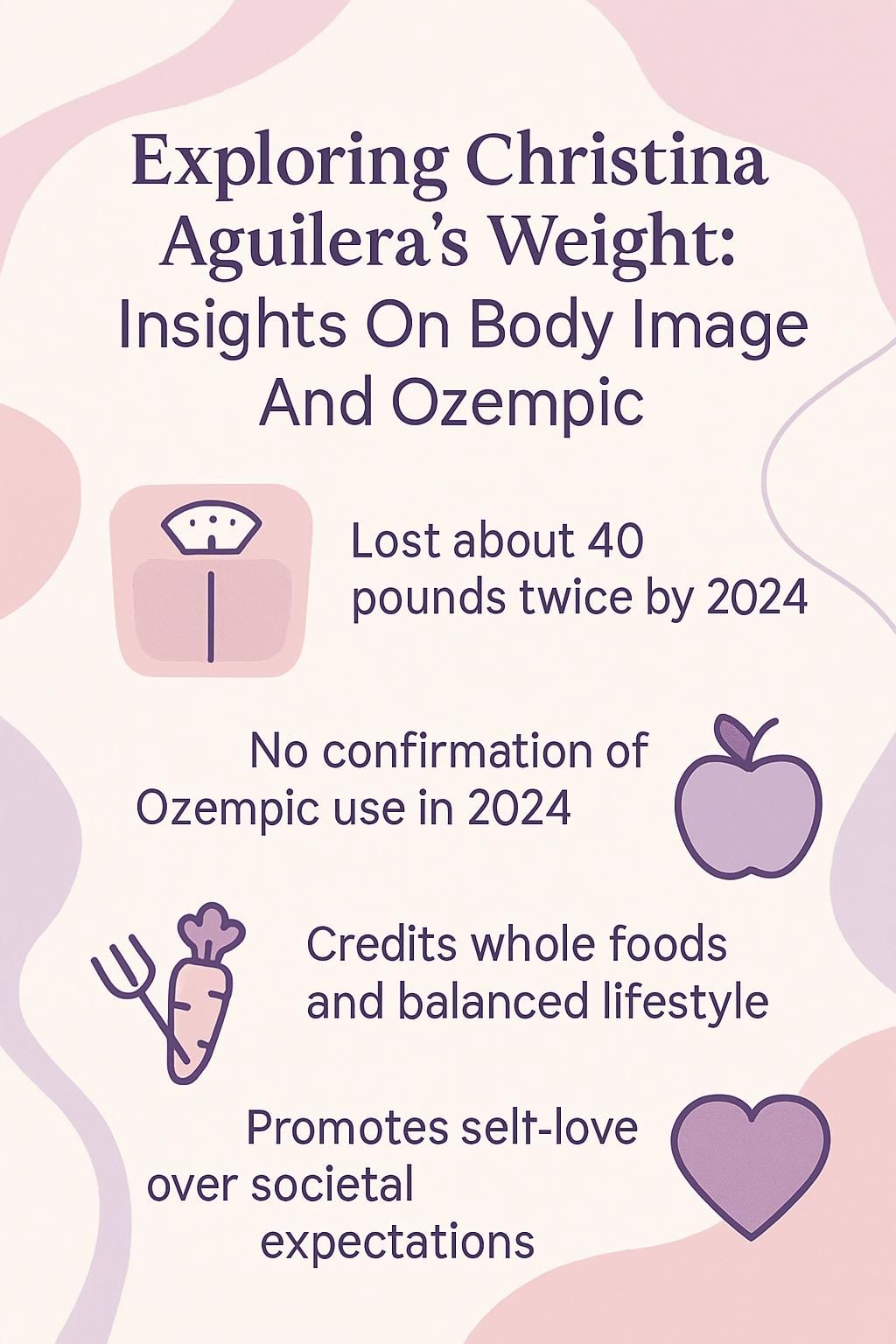 Exploring Christina Aguilera's Weight: Insights On Body Image And Ozempic

Lost about 40 pounds twice by 2024

No confirmation of Ozempic use in 2024

Credits whole foods and balanced lifestyle

Promotes selt-love over societal expectations