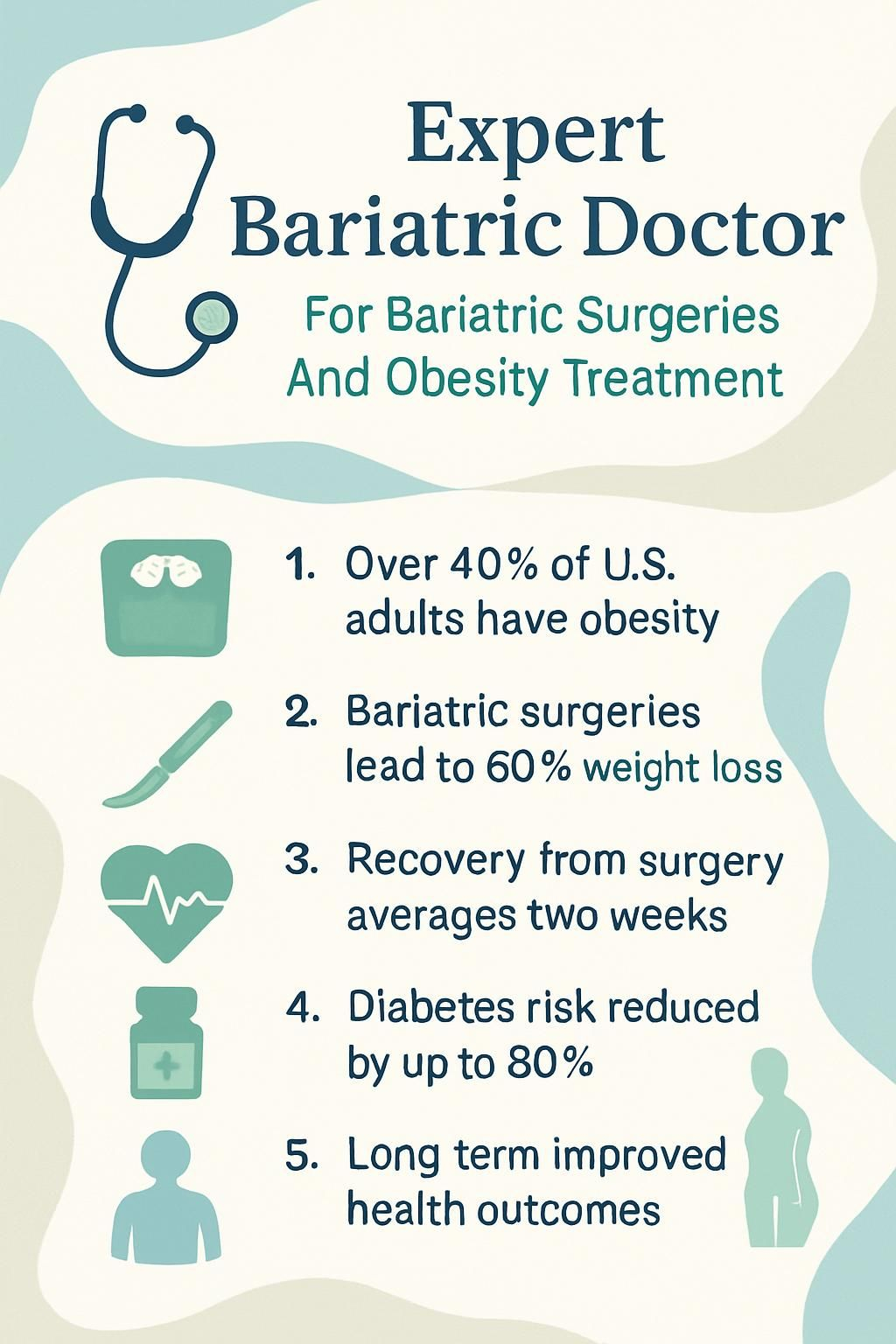 Expert Bariatric Doctor

For Bariatric Surgeries And Obesity Treatment

1. Over 40% of U.S. adults have obesity

2. Bariatric surgeries lead to 60% weight loss

3. Recovery from surgery averages two weeks

4. Diabetes risk reduced by up to 80%

5. Long term improved health outcomes