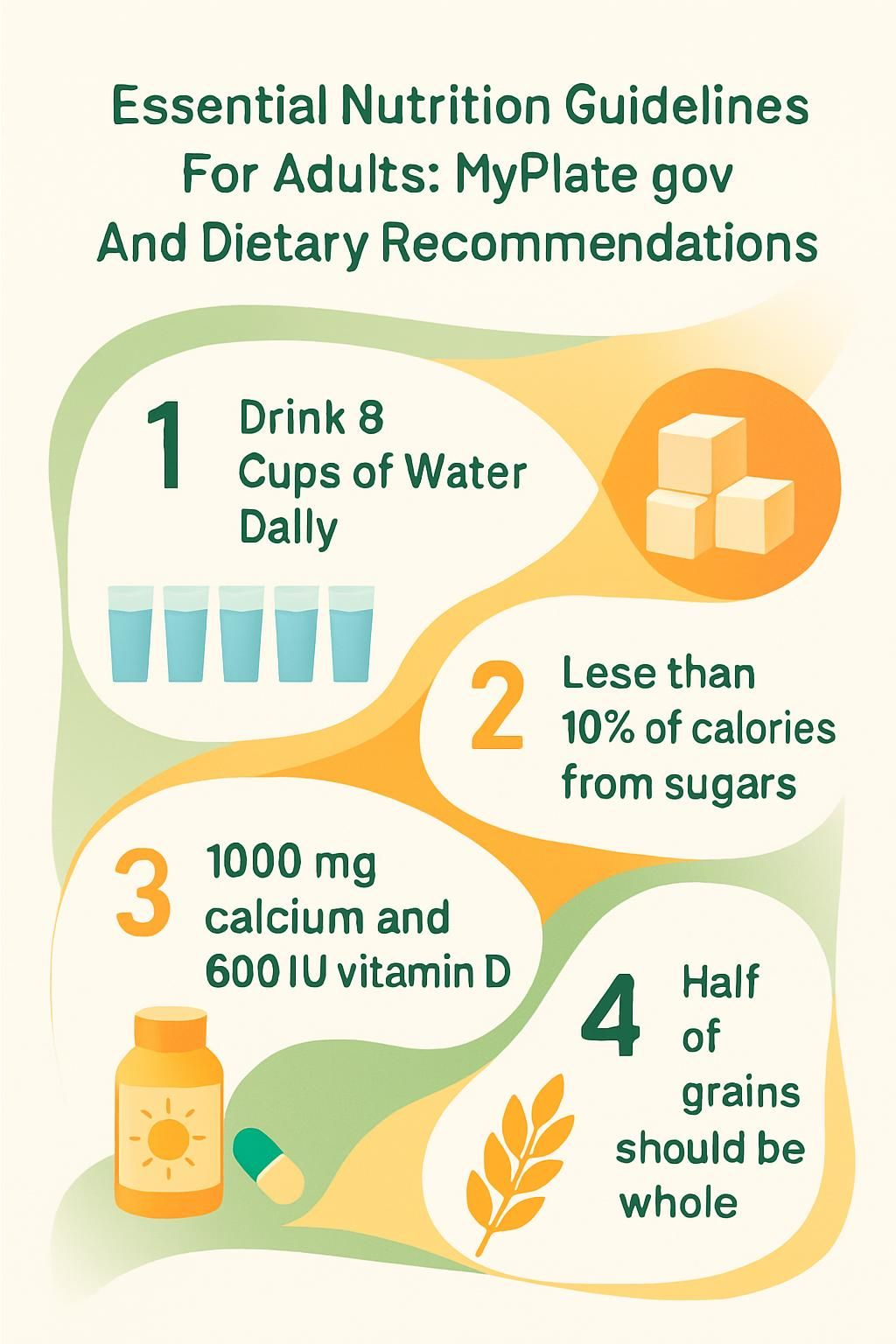 Essential Nutrition Guidelines For Adults: MyPlate gov And Dietary Recommendations

1 Drink 8 Cups of Water Dally

2 Lese than 10% of calories from sugars

3 1000 mg calcium and 600 IU vitamin D

4 Half of grains should be whole