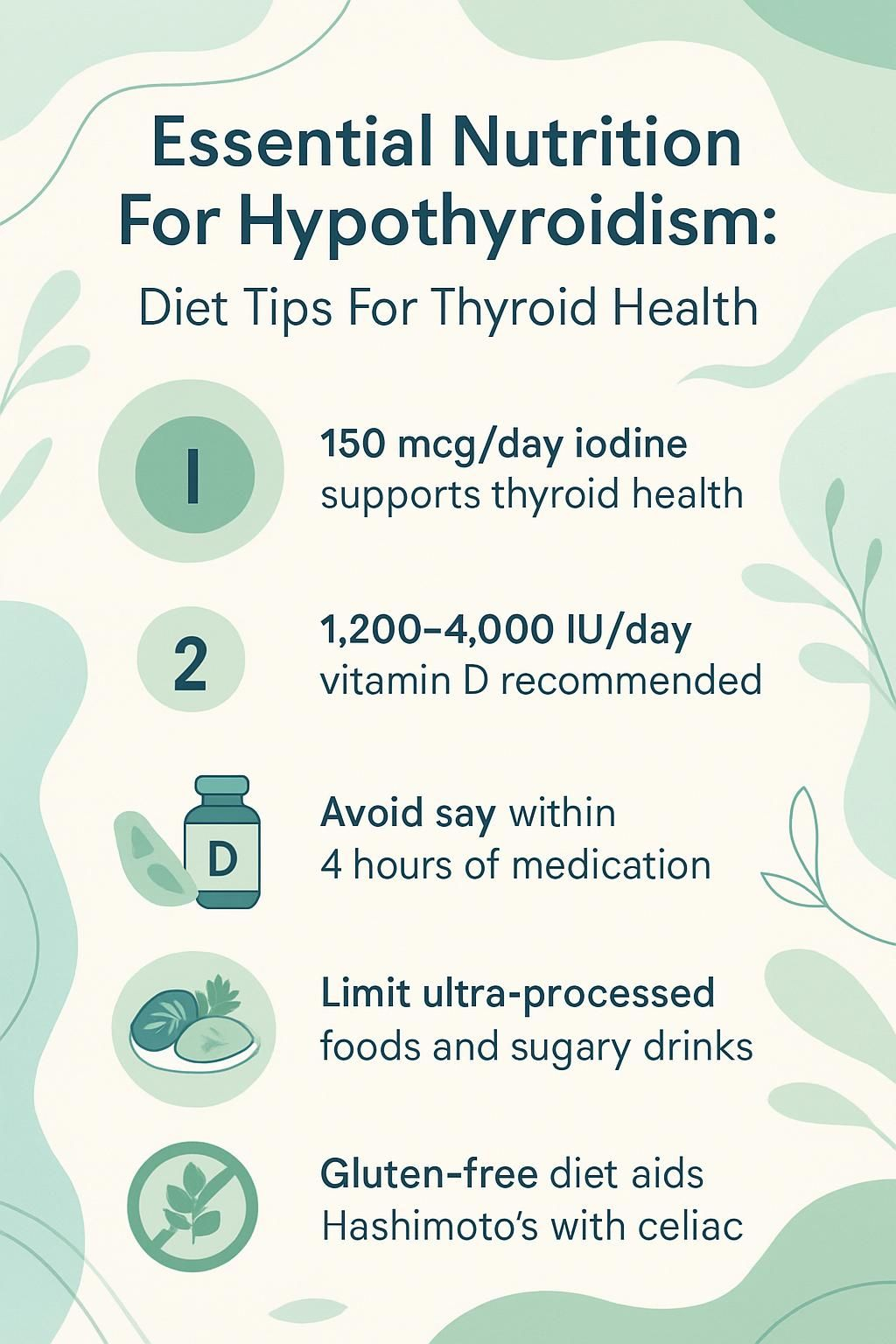 Essential Nutrition For Hypothyroidism:

Diet Tips For Thyroid Health

I

150 mcg/day iodine supports thyroid health

2

1,200–4,000 IU/day vitamin D recommended

D

Avoid say within 4 hours of medication

Limit ultra-processed foods and sugary drinks

Gluten-free diet aids Hashimoto's with celiac