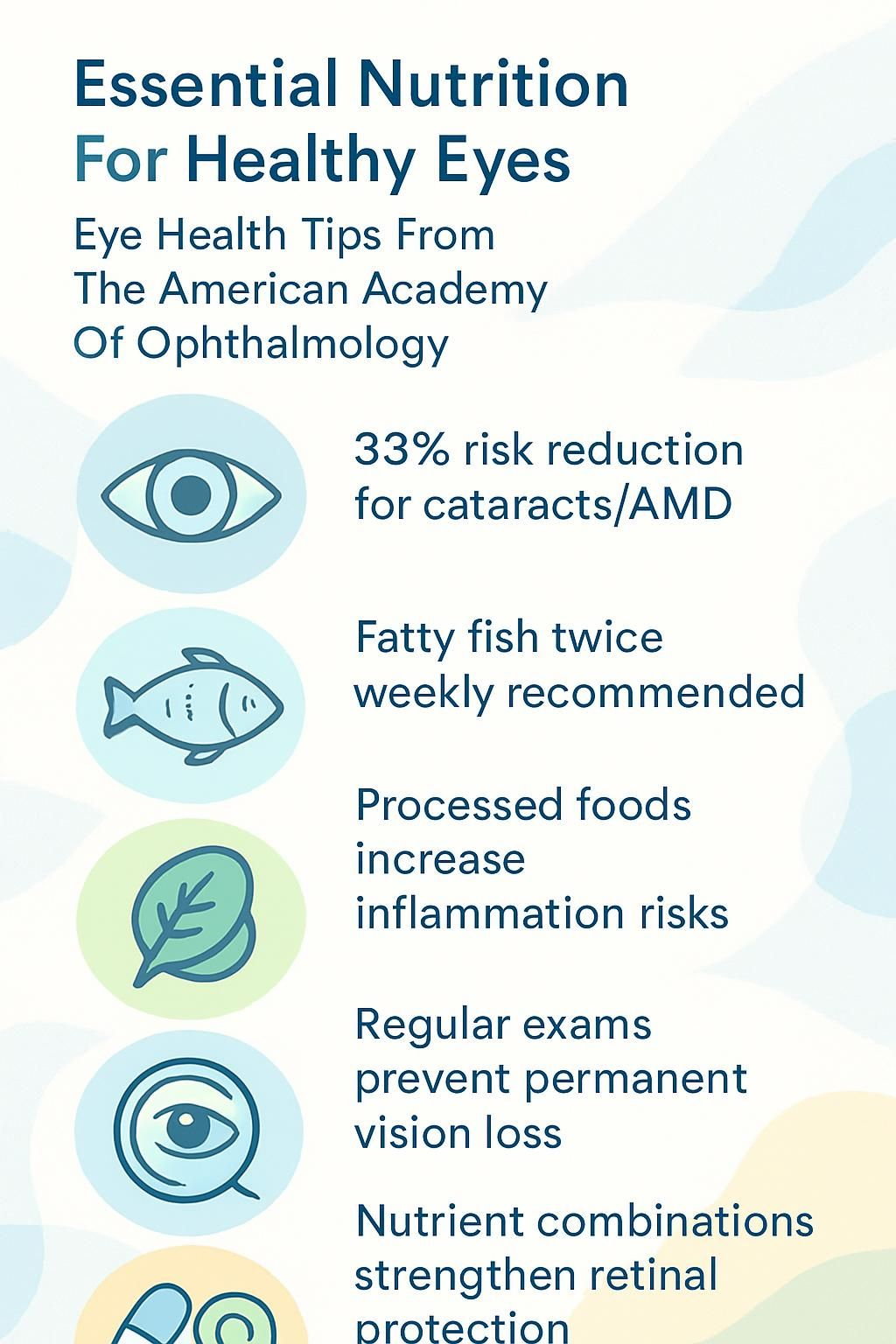 Essential Nutrition For Healthy Eyes

Eye Health Tips From The American Academy Of Ophthalmology

33% risk reduction for cataracts/AMD

Fatty fish twice weekly recommended

Processed foods increase inflammation risks

Regular exams prevent permanent vision loss

Nutrient combinations strengthen retinal protection