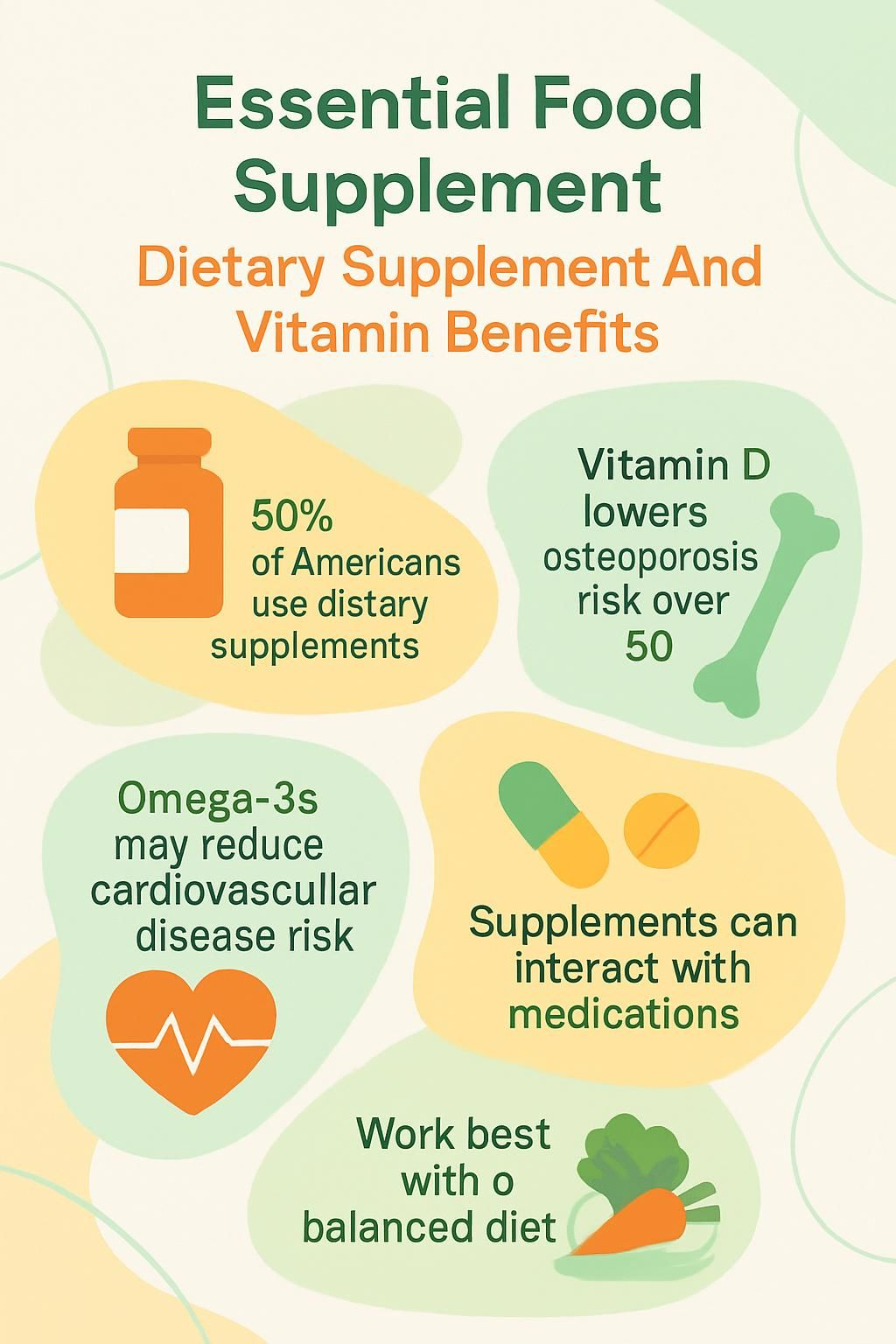 Essential Food Supplement

Dietary Supplement And Vitamin Benefits

50% of Americans use distary supplements

Vitamin D lowers osteoporosis risk over 50

Omega-3s may reduce cardiovascullar disease risk

Supplements can interact with medications

Work best with o balanced diet