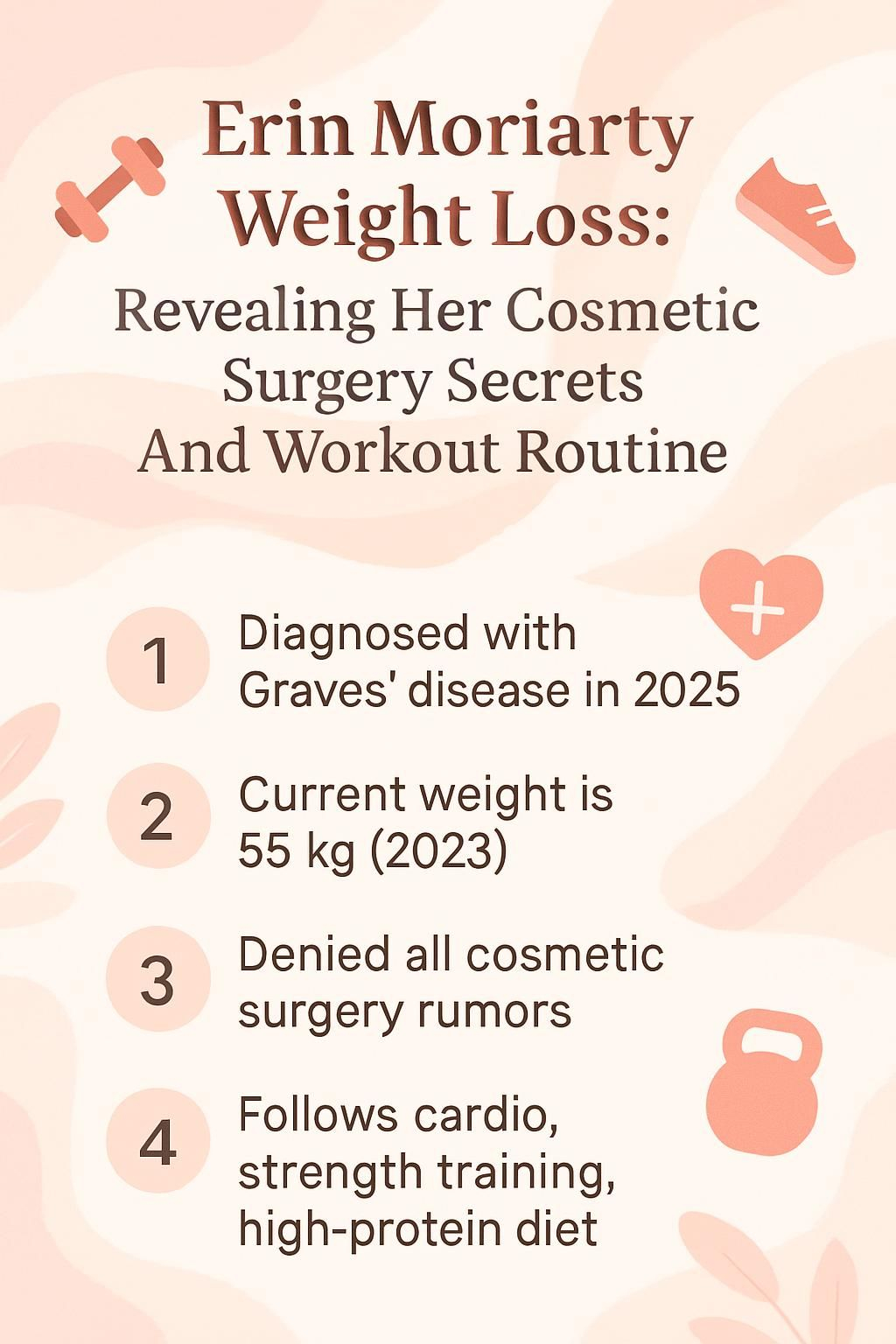 Erin Moriarty Weight Loss:

Revealing Her Cosmetic Surgery Secrets And Workout Routine

1 Diagnosed with Graves' disease in 2025

2 Current weight is 55 kg (2023)

3 Denied all cosmetic surgery rumors

4 Follows cardio, strength training, high-protein diet