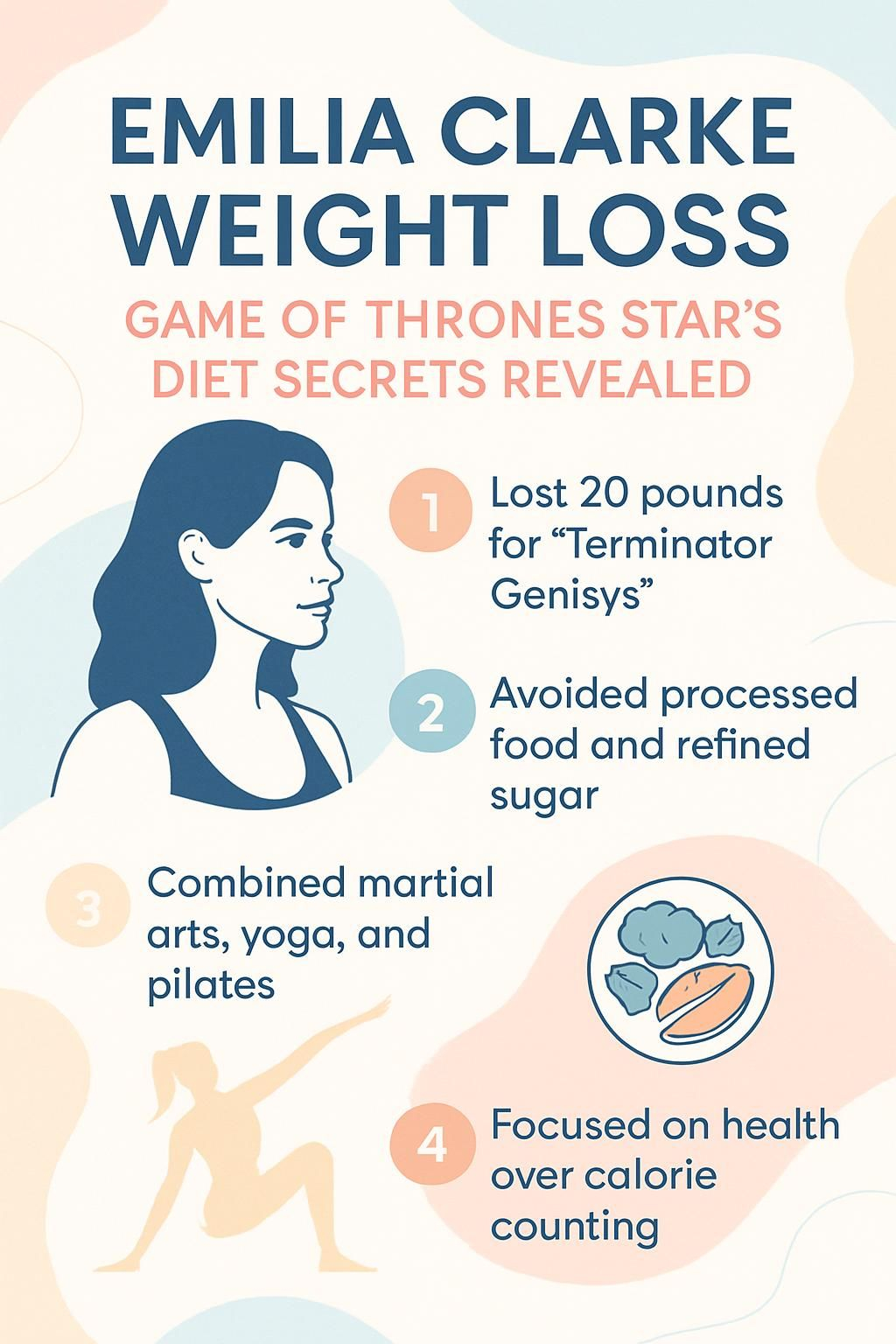 EMILIA CLARKE WEIGHT LOSS

GAME OF THRONES STAR'S DIET SECRETS REVEALED

1 Lost 20 pounds for "Terminator Genisys"

2 Avoided processed food and refined sugar

3 Combined martial arts, yoga, and pilates

4 Focused on health over calorie counting