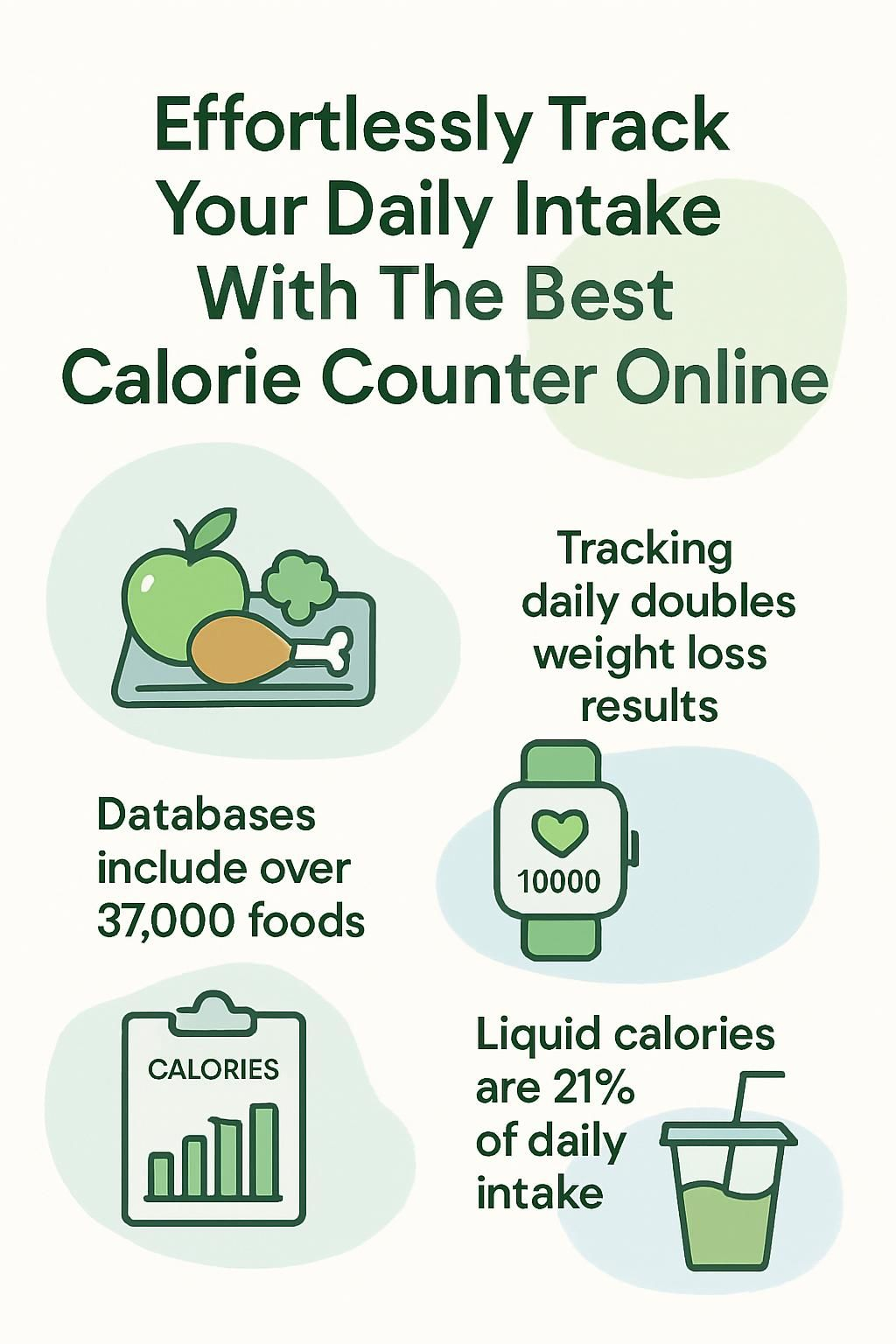 Effortlessly Track Your Daily Intake With The Best Calorie Counter Online

Tracking daily doubles weight loss results

Databases include over 37,000 foods

10000

CALORIES

Liquid calories are 21% of daily intake