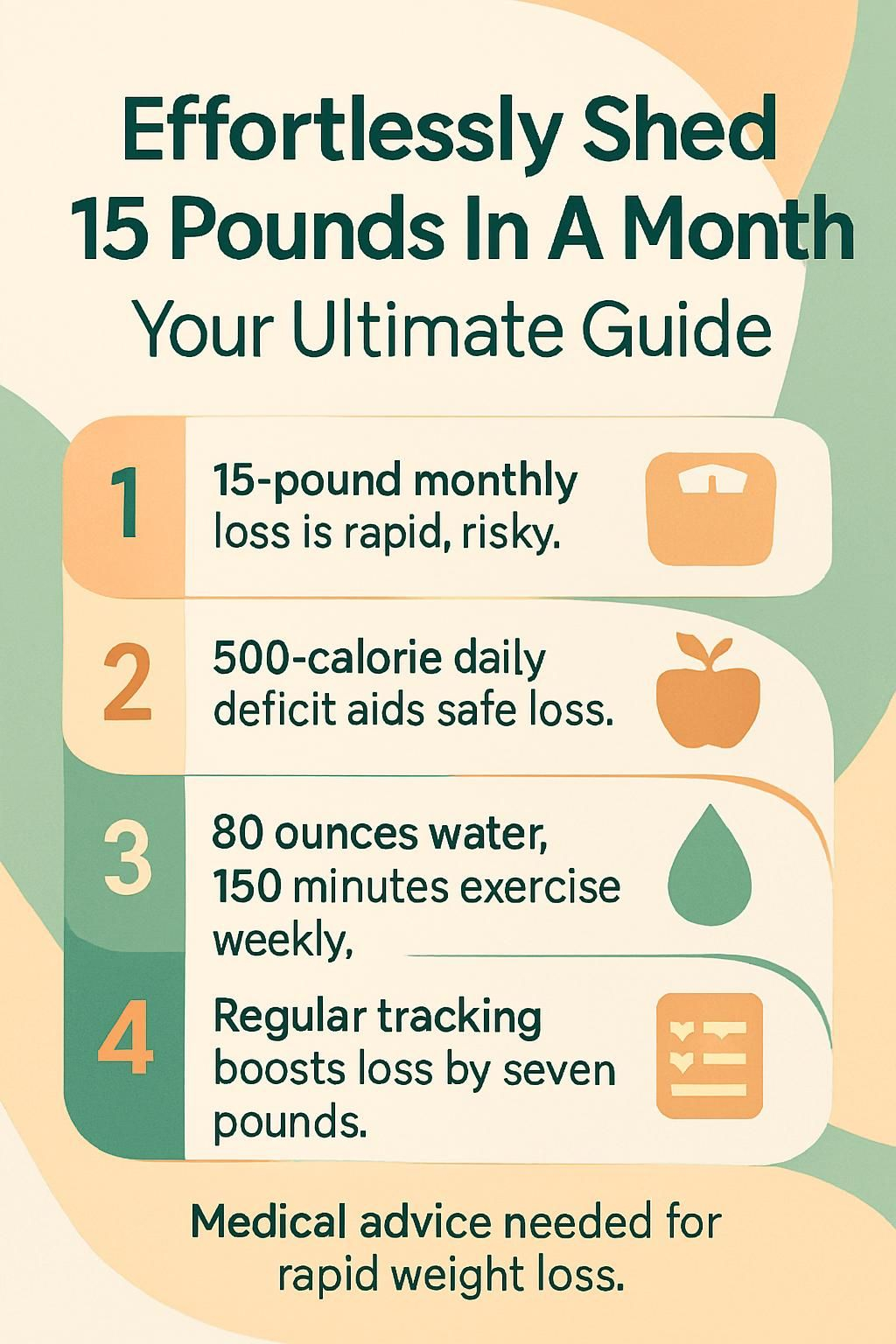 Effortlessly Shed 15 Pounds In A Month
Your Ultimate Guide

1
15-pound monthly loss is rapid, risky.

2
500-calorie daily deficit aids safe loss.

3
80 ounces water, 150 minutes exercise weekly,

4
Regular tracking boosts loss by seven pounds.

Medical advice needed for rapid weight loss.