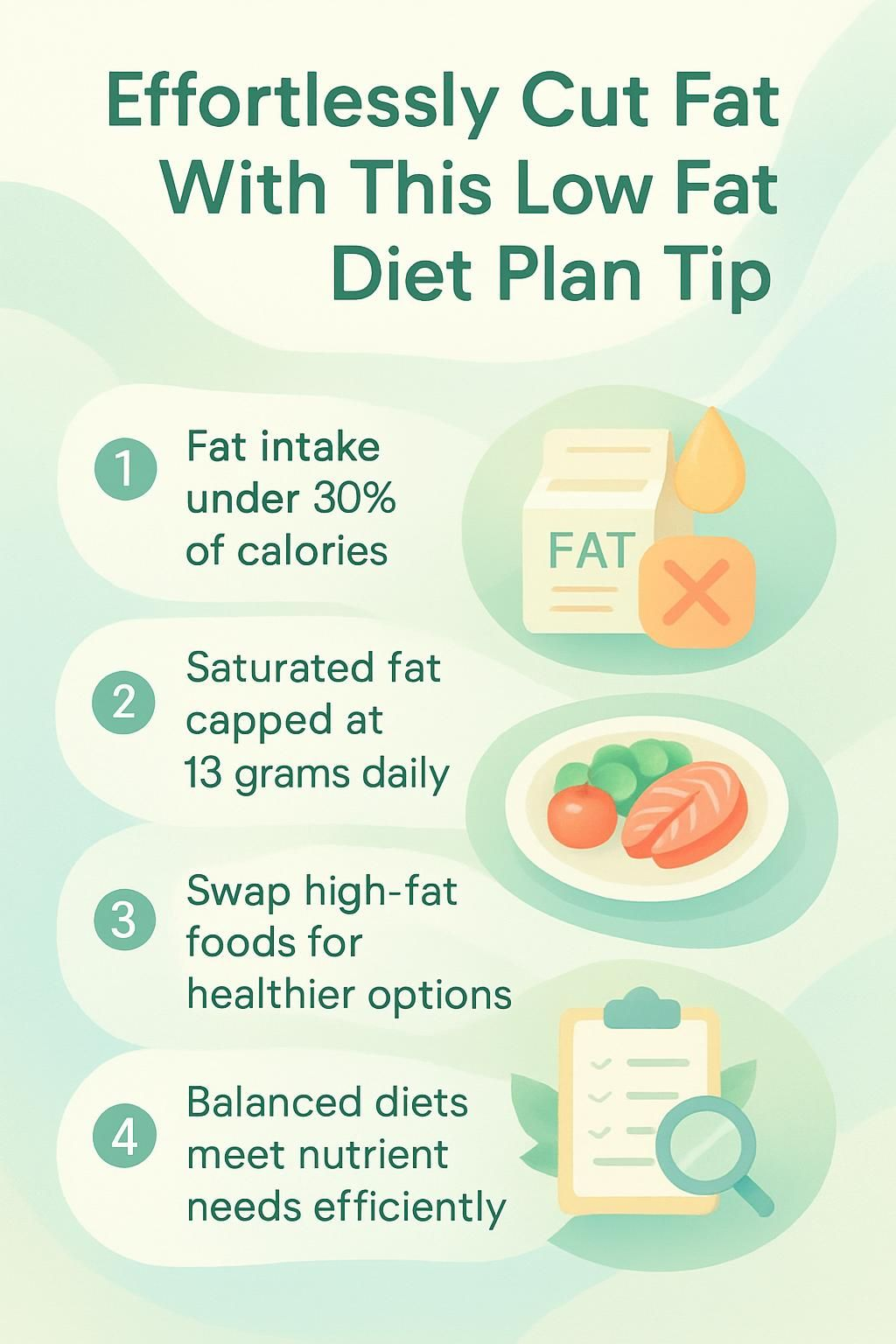 Effortlessly Cut Fat With This Low Fat Diet Plan Tip

1 Fat intake under 30% of calories

FAT

2 Saturated fat capped at 13 grams daily

3 Swap high-fat foods for healthier options

4 Balanced diets meet nutrient needs efficiently