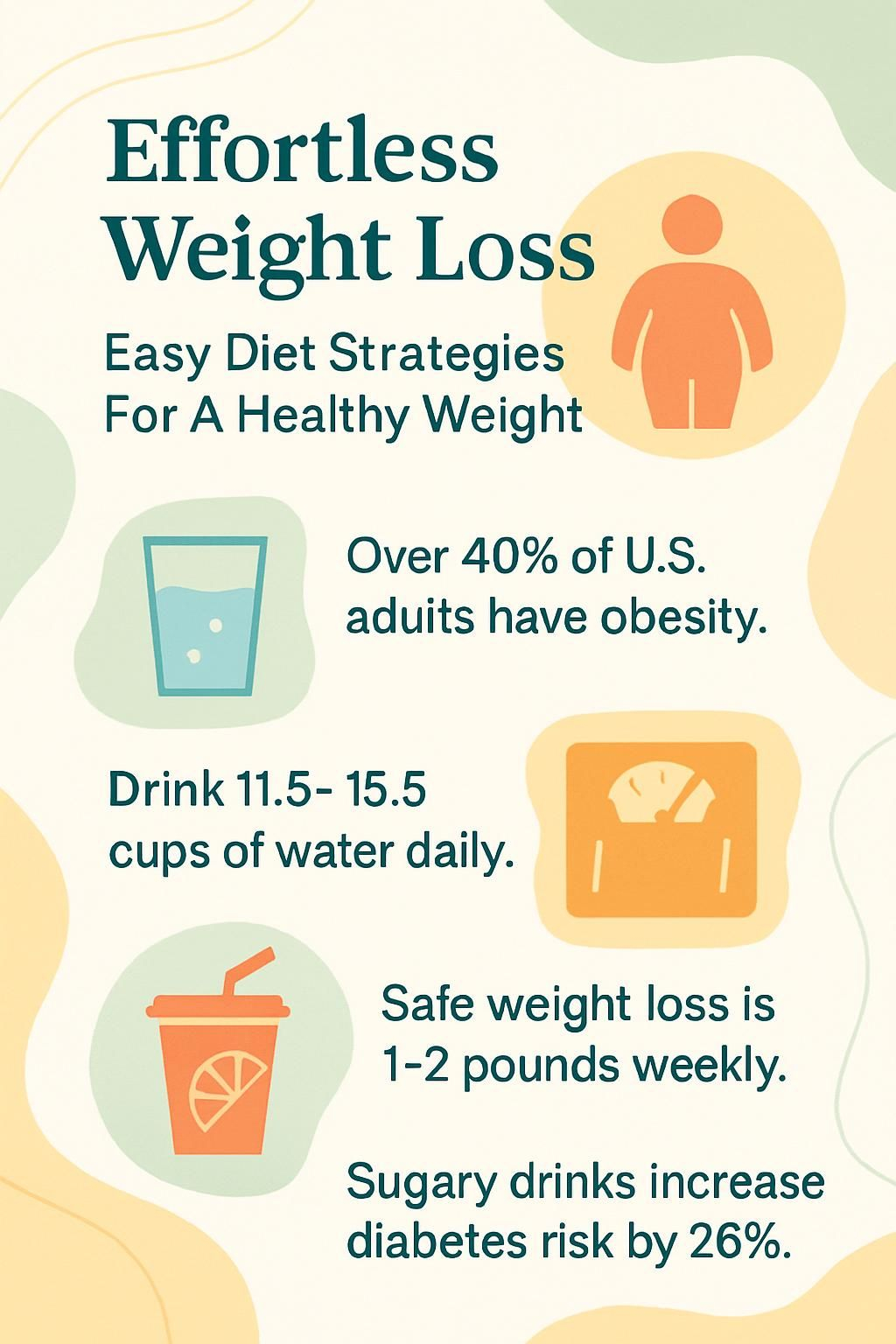 Effortless Weight Loss

Easy Diet Strategies For A Healthy Weight

Over 40% of U.S. aduits have obesity.

Drink 11.5- 15.5 cups of water daily.

Safe weight loss is 1-2 pounds weekly.

Sugary drinks increase diabetes risk by 26%.