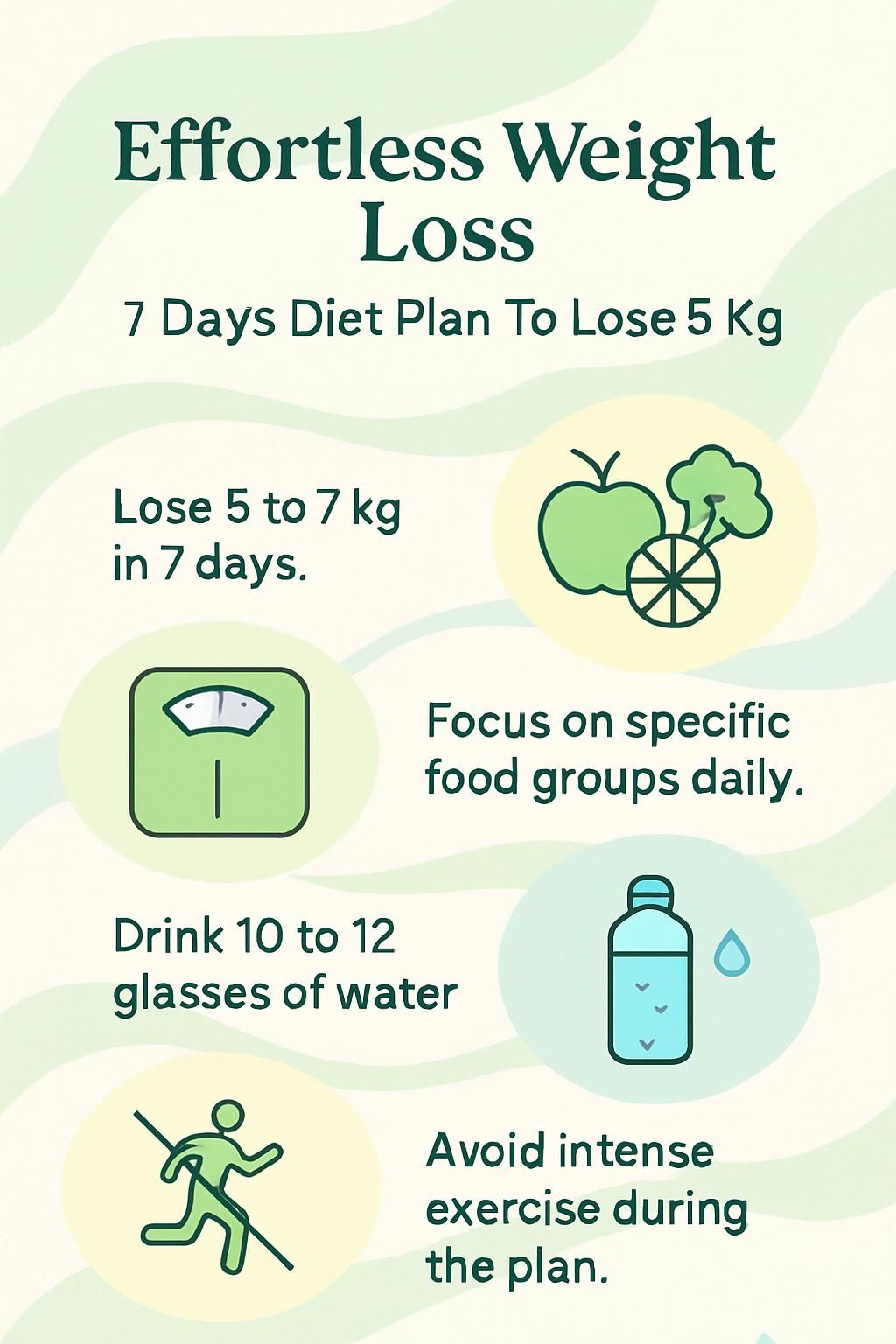 Effortless Weight Loss

7 Days Diet Plan To Lose 5 Kg

Lose 5 to 7 kg in 7 days.

Focus on specific food groups daily.

Drink 10 to 12 glasses of water

Avoid intense exercise during the plan.