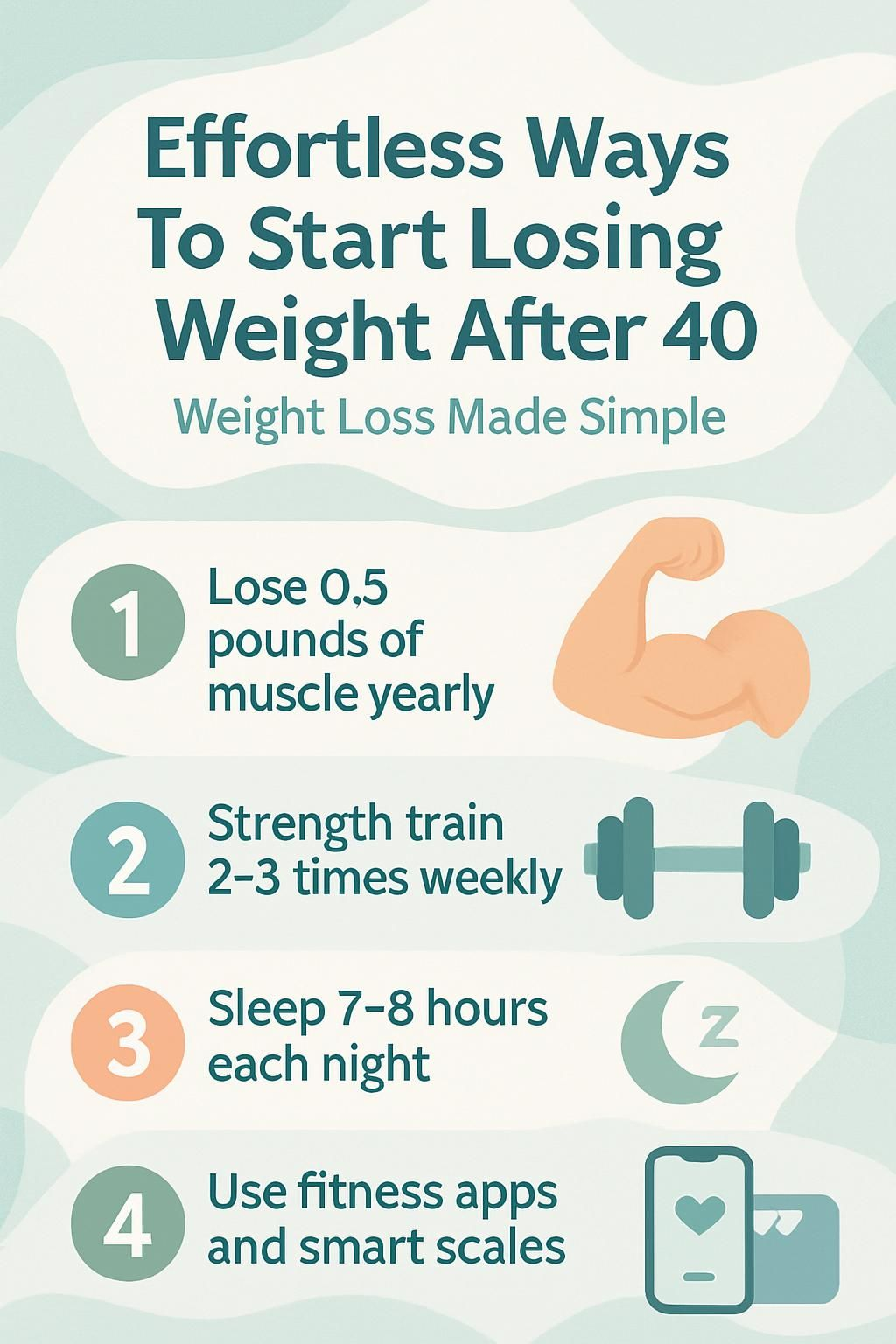 Effortless Ways To Start Losing Weight After 40

Weight Loss Made Simple

1 Lose 0,5 pounds of muscle yearly

2 Strength train 2–3 times weekly

3 Sleep 7–8 hours each night

z

4 Use fitness apps and smart scales