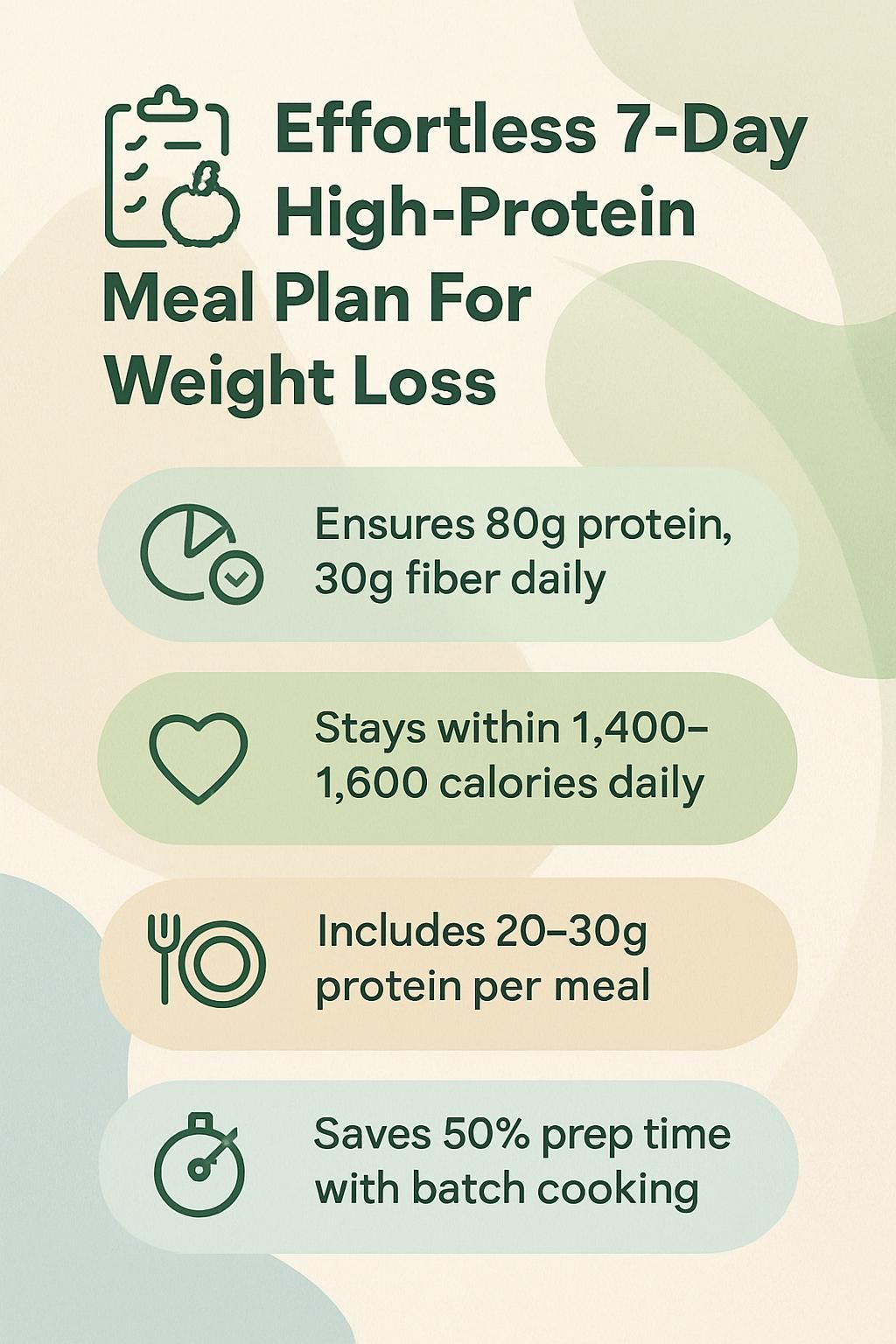 Effortless 7-Day High-Protein Meal Plan For Weight Loss

Ensures 80g protein, 30g fiber daily

Stays within 1,400–1,600 calories daily

Includes 20–30g protein per meal

Saves 50% prep time with batch cooking