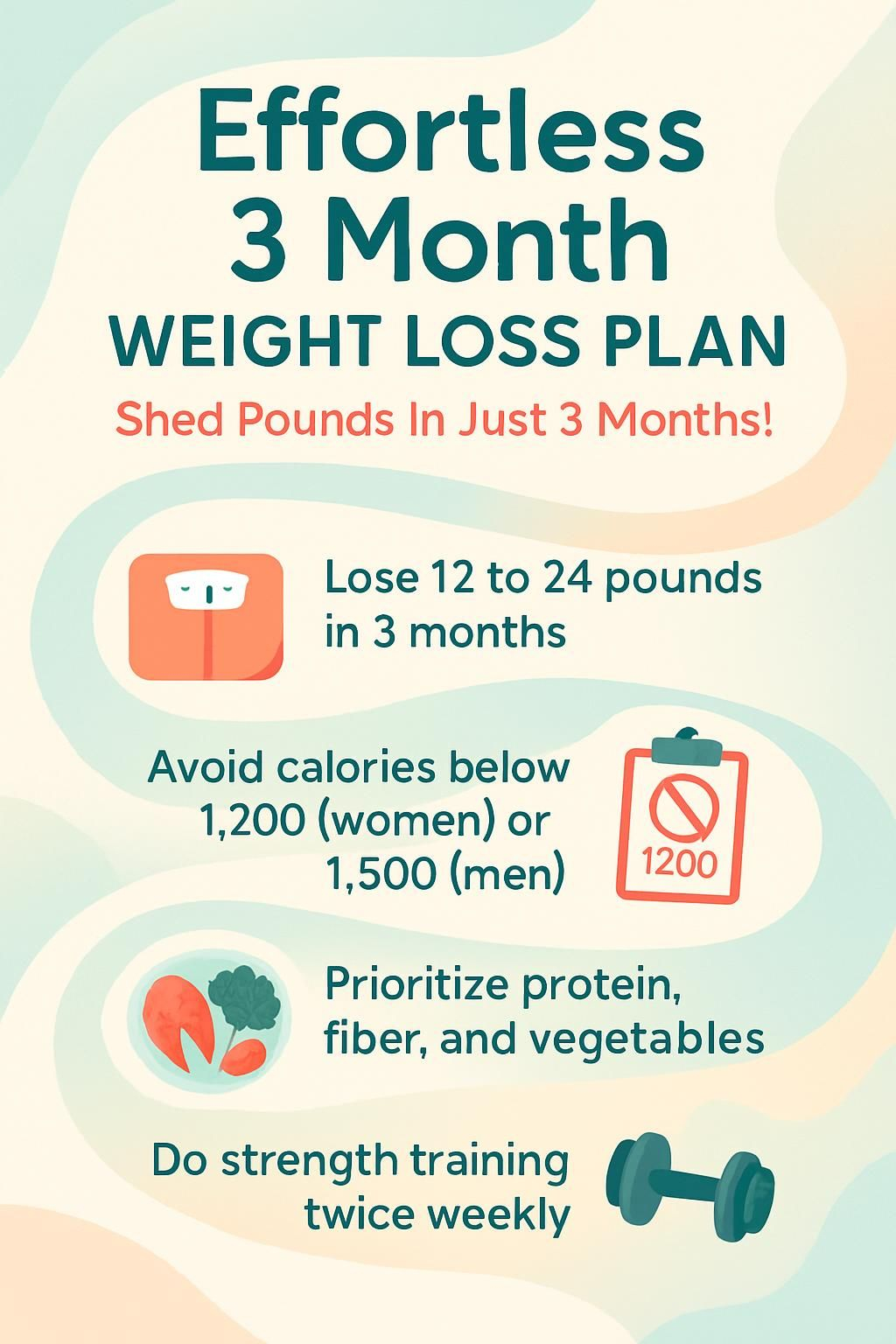 Effortless 3 Month
WEIGHT LOSS PLAN

Shed Pounds In Just 3 Months!

Lose 12 to 24 pounds in 3 months

Avoid calories below 1,200 (women) or 1,500 (men)

1200

Prioritize protein, fiber, and vegetables

Do strength training twice weekly