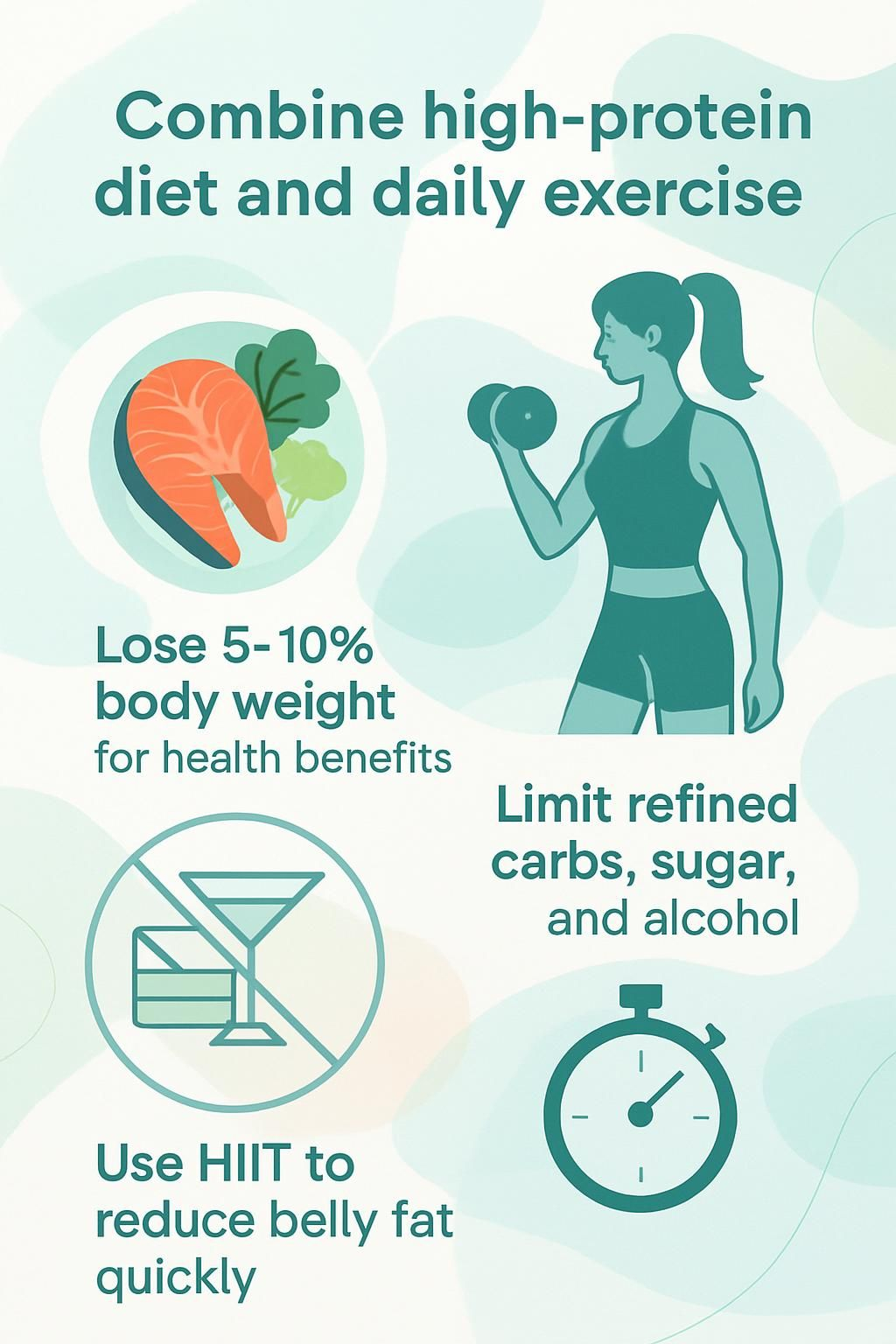 Combine high-protein diet and daily exercise

Lose 5-10% body weight for health benefits

Limit refined carbs, sugar, and alcohol

Use HIIT to reduce belly fat quickly