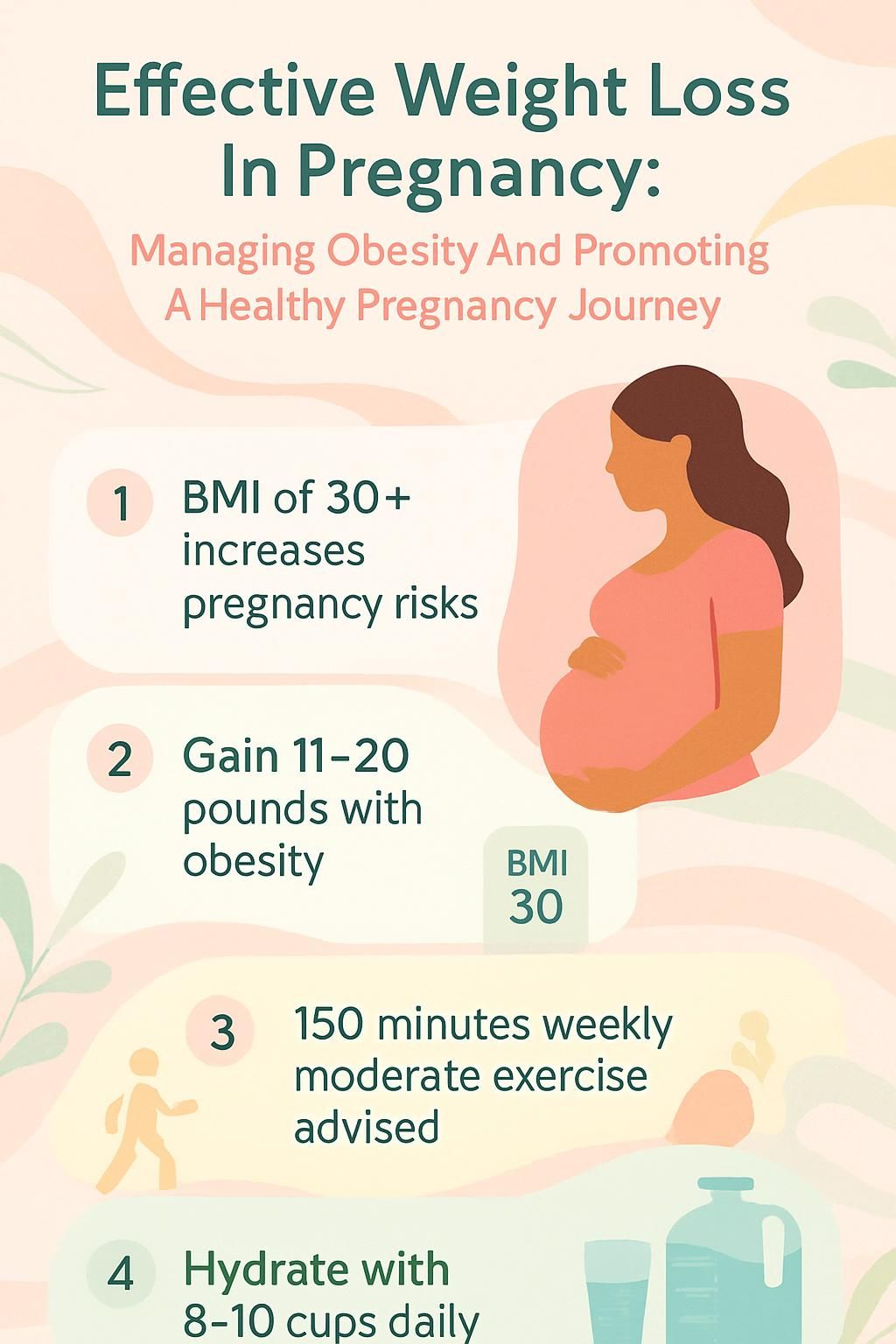 Effective Weight Loss In Pregnancy:

Managing Obesity And Promoting A Healthy Pregnancy Journey

1 BMI of 30+ increases pregnancy risks

2 Gain 11–20 pounds with obesity

BMI 30

3 150 minutes weekly moderate exercise advised

4 Hydrate with 8–10 cups daily