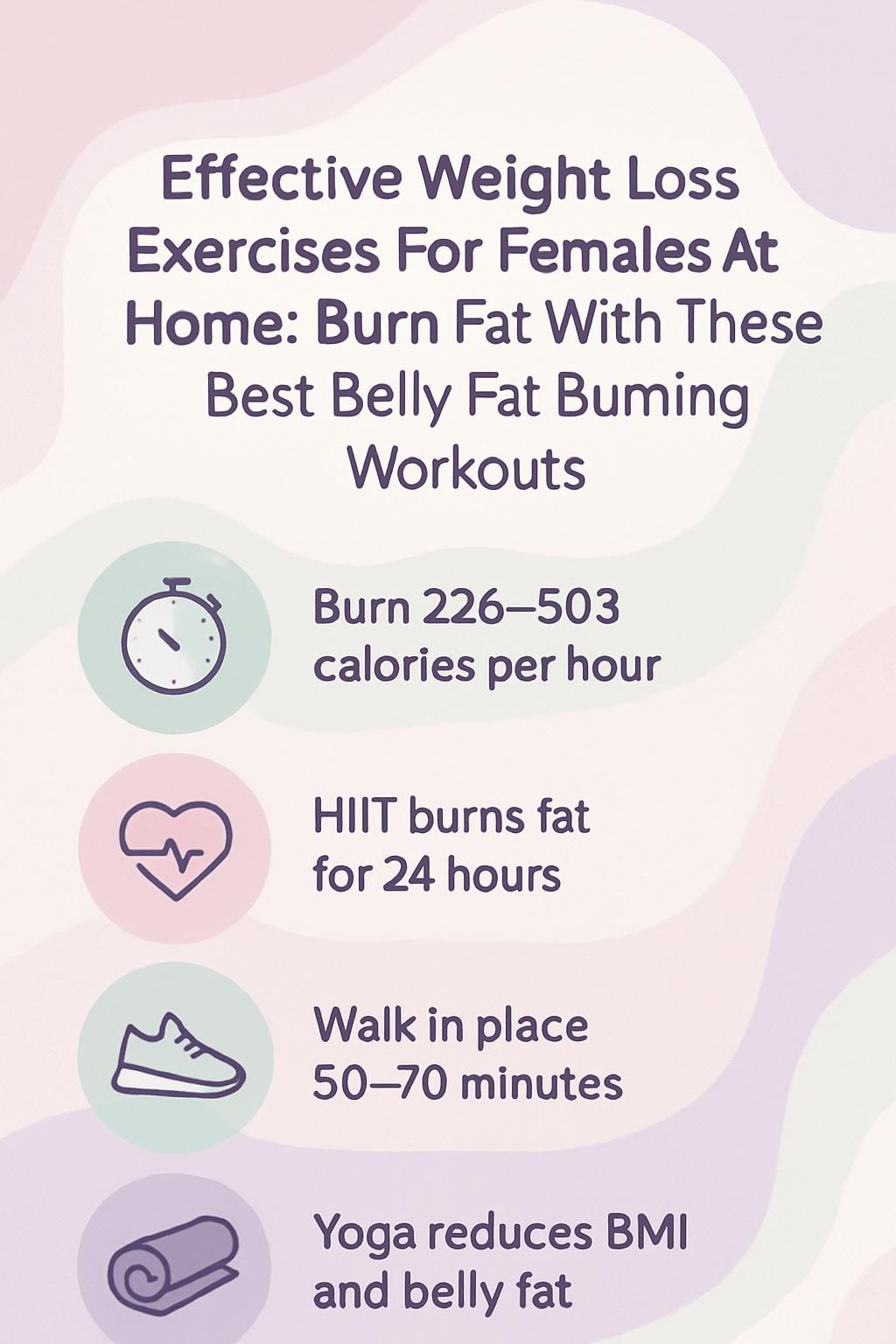 Effective Weight Loss Exercises For Females At Home: Burn Fat With These Best Belly Fat Buming Workouts

Burn 226–503 calories per hour

HIIT burns fat for 24 hours

Walk in place 50–70 minutes

Yoga reduces BMI and belly fat