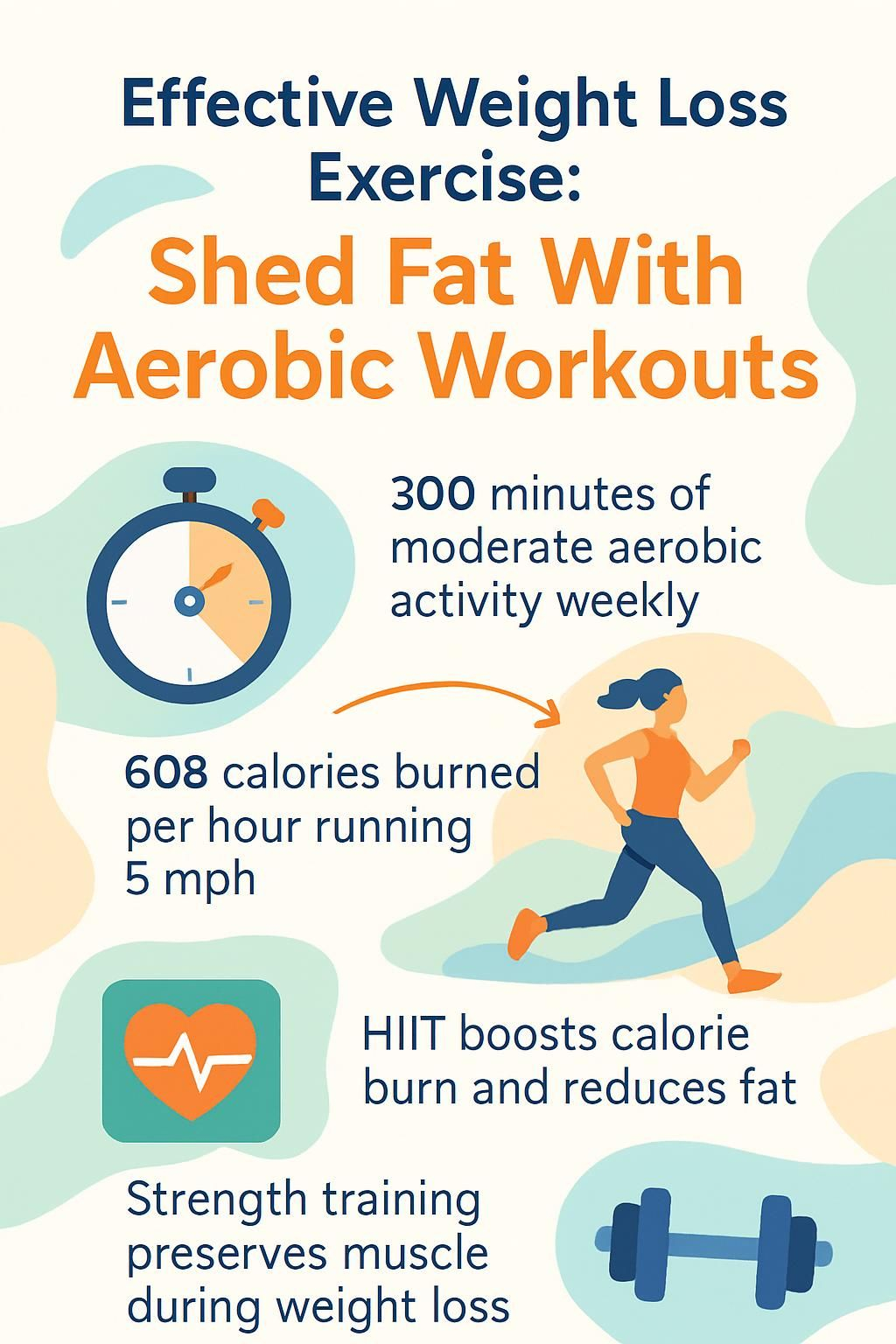 Effective Weight Loss Exercise:
Shed Fat With Aerobic Workouts

300 minutes of moderate aerobic activity weekly

608 calories burned per hour running 5 mph

HIIT boosts calorie burn and reduces fat

Strength training preserves muscle during weight loss