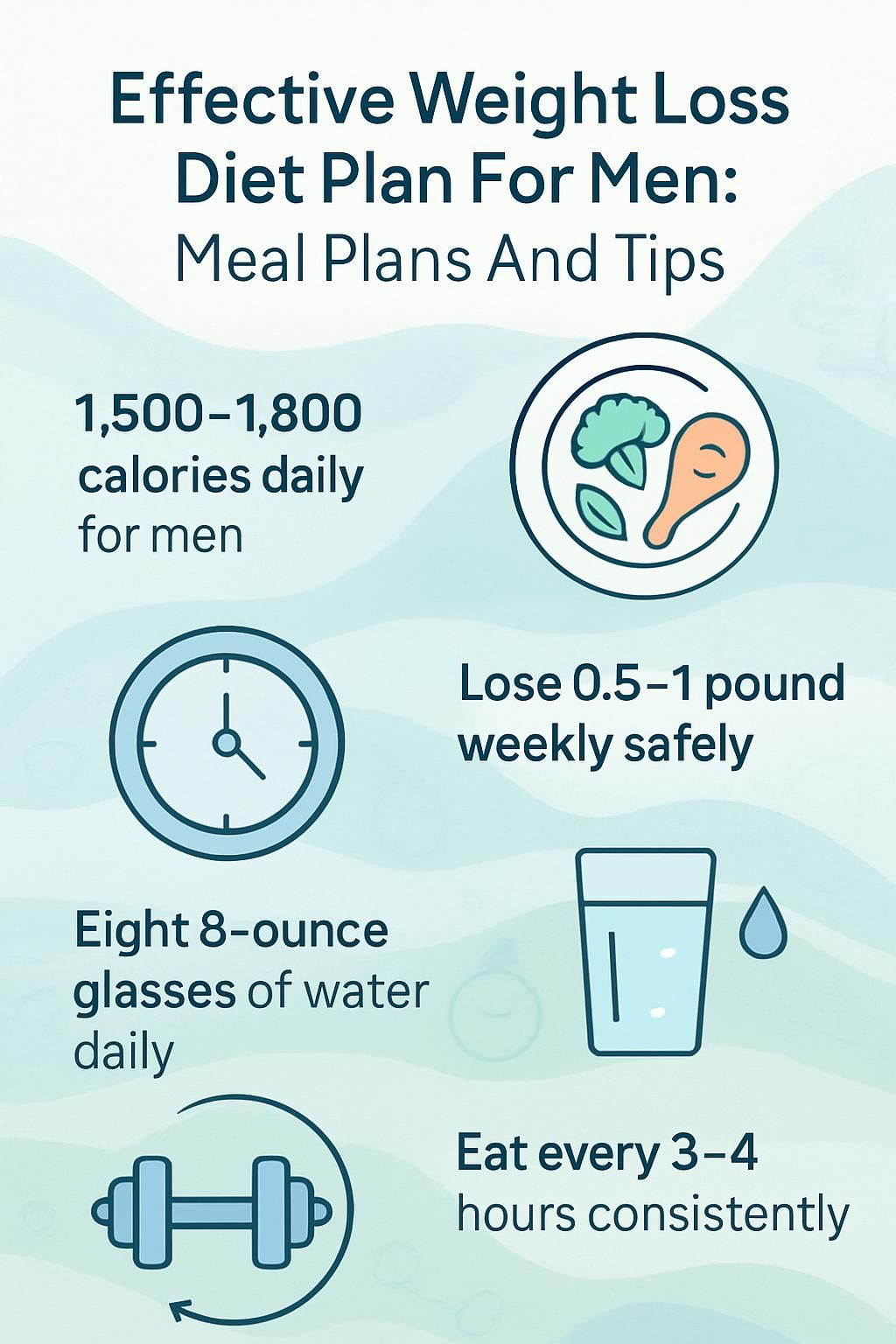 Effective Weight Loss Diet Plan For Men: Meal Plans And Tips

1,500–1,800 calories daily for men

Lose 0.5–1 pound weekly safely

Eight 8-ounce glasses of water daily

Eat every 3–4 hours consistently