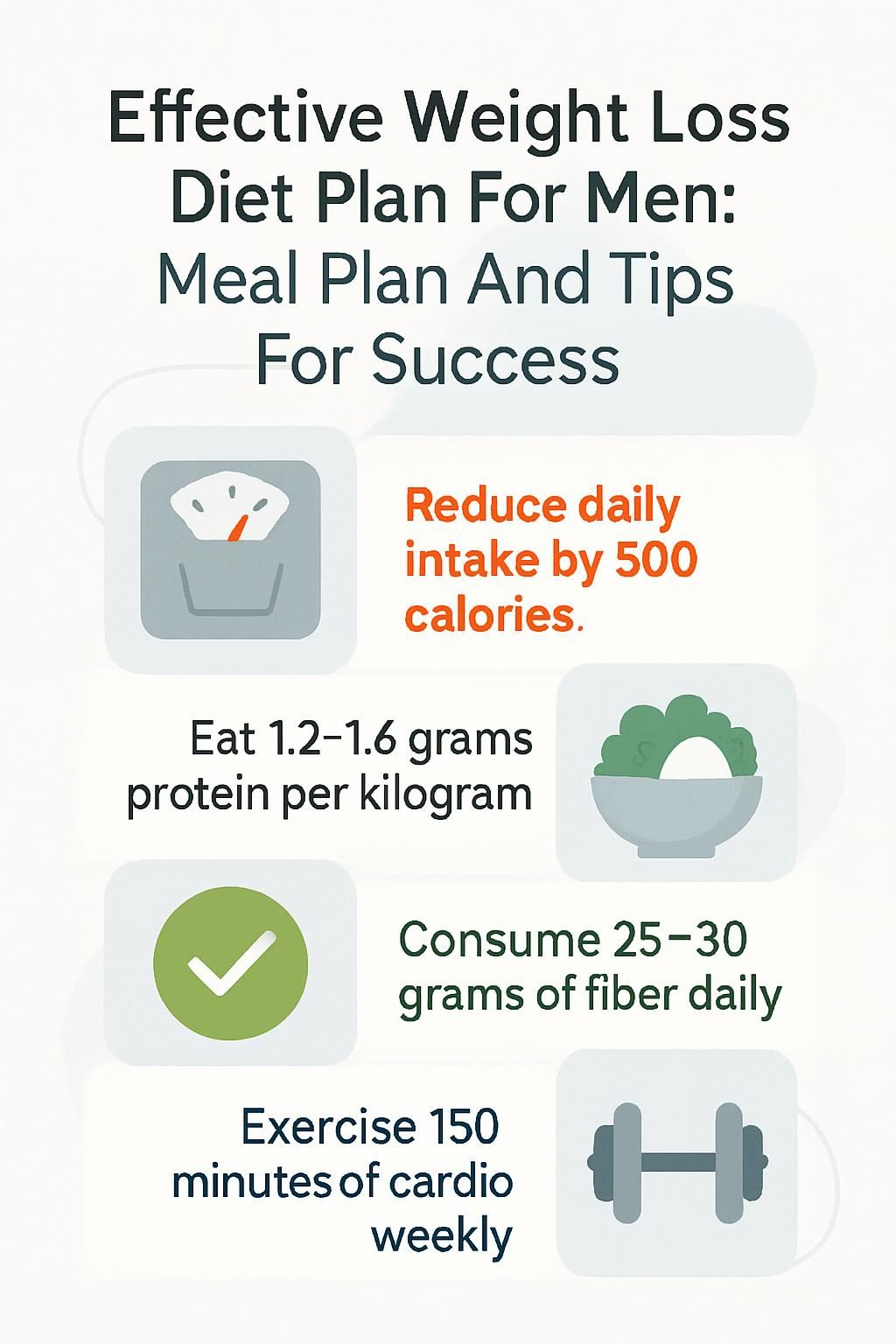 Effective Weight Loss Diet Plan For Men: Meal Plan And Tips For Success

Reduce daily intake by 500 calories.

Eat 1.2–1.6 grams protein per kilogram

Consume 25–30 grams of fiber daily

Exercise 150 minutes of cardio weekly