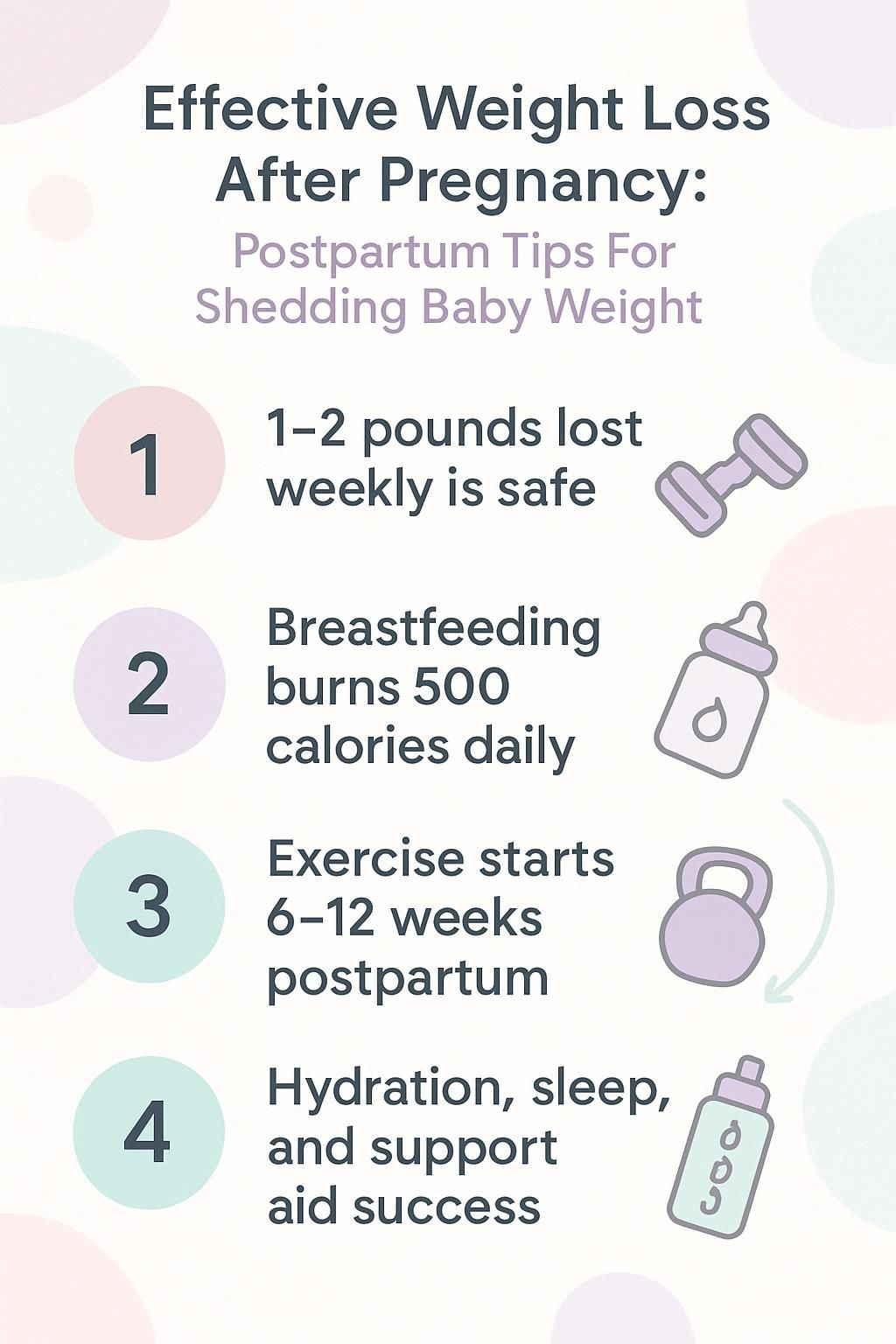 Effective Weight Loss After Pregnancy:
Postpartum Tips For Shedding Baby Weight

1
1–2 pounds lost weekly is safe

2
Breastfeeding burns 500 calories daily

3
Exercise starts 6–12 weeks postpartum

4
Hydration, sleep, and support aid success