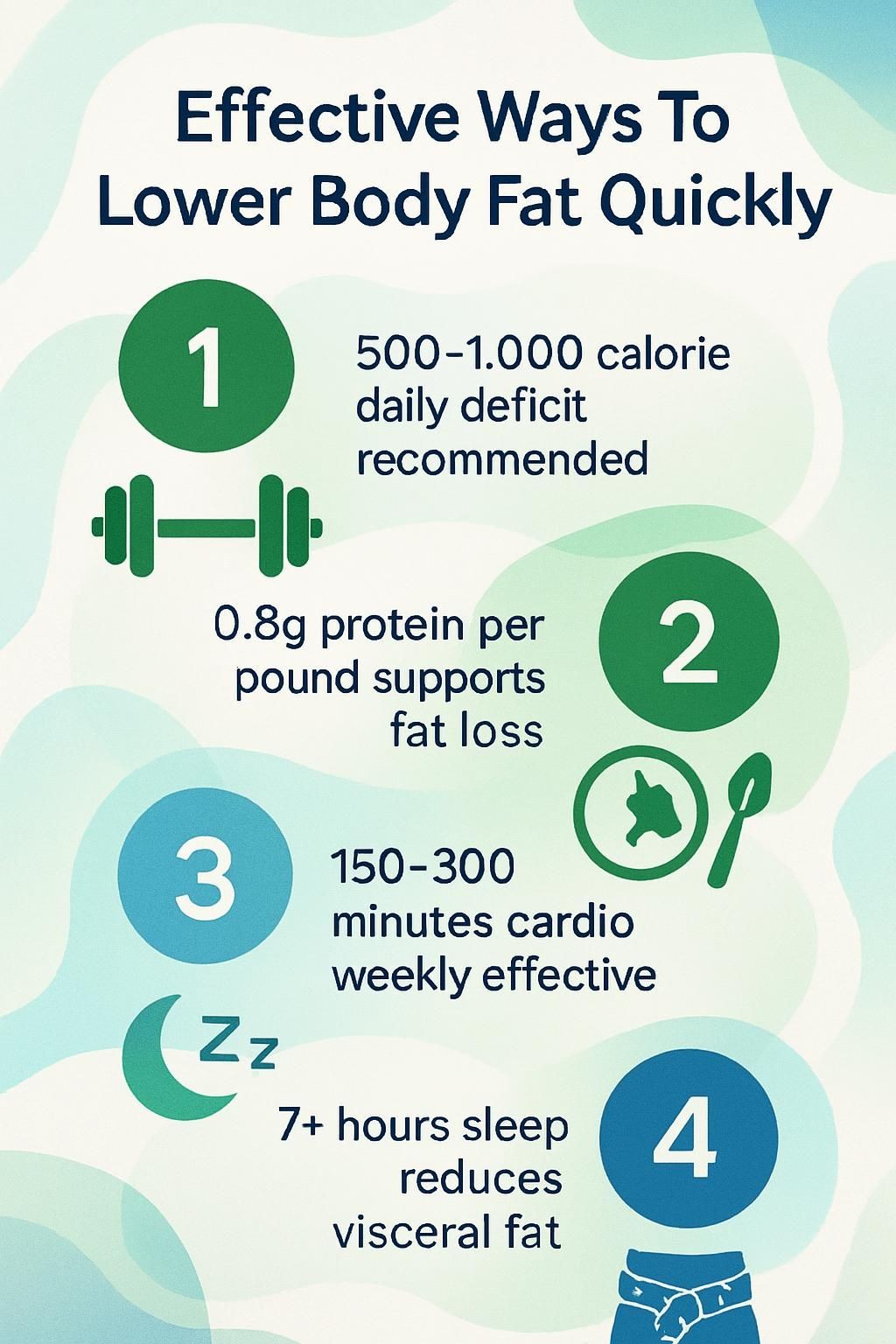 Effective Ways To Lower Body Fat Quickly

1

500-1.000 calorie daily deficit recommended

0.8g protein per pound supports fat loss

2

3

150-300 minutes cardio weekly effective

Zz

7+ hours sleep reduces visceral fat

4