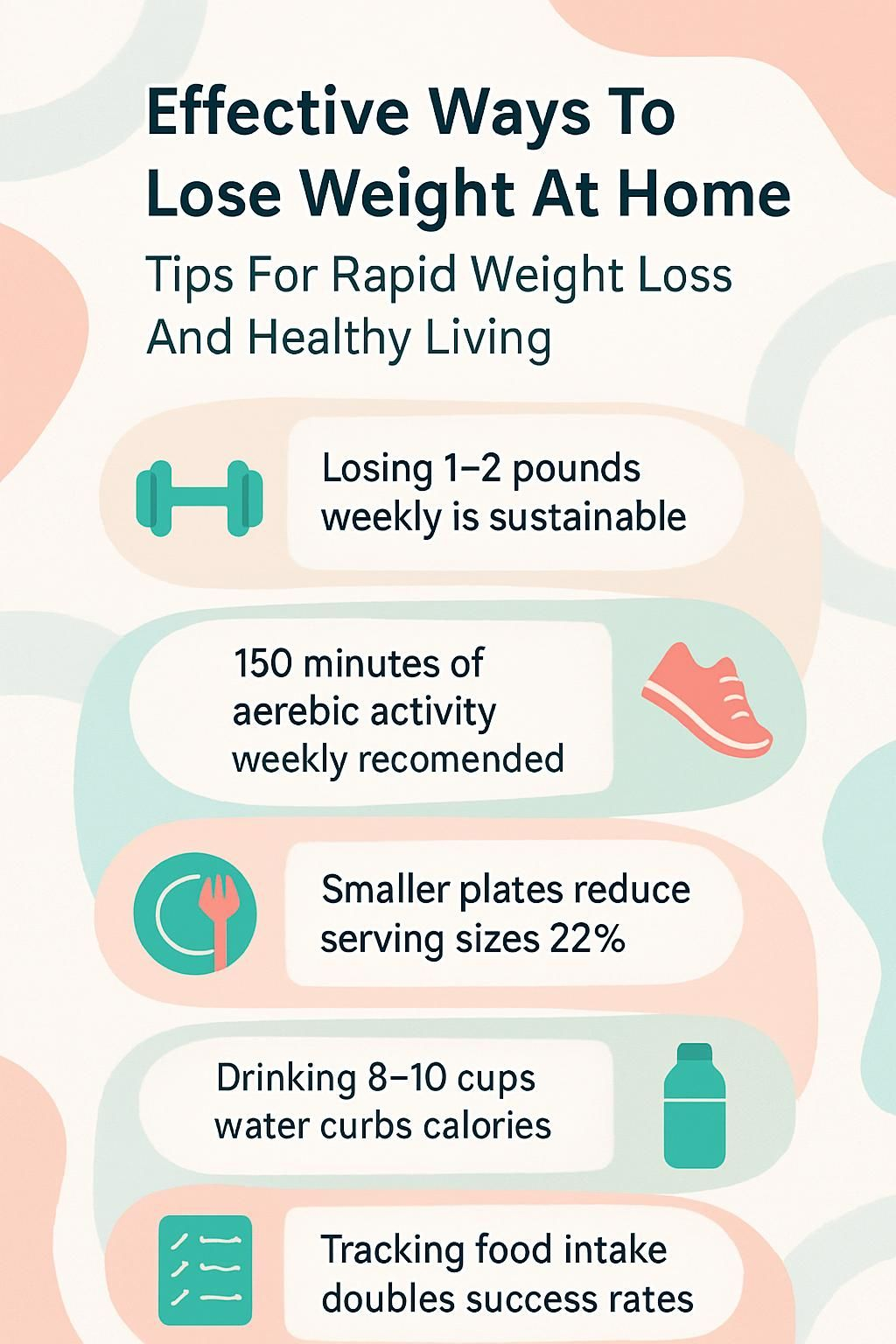 Effective Ways To Lose Weight At Home

Tips For Rapid Weight Loss And Healthy Living

Losing 1–2 pounds weekly is sustainable

150 minutes of aerebic activity weekly recomended

Smaller plates reduce serving sizes 22%

Drinking 8–10 cups water curbs calories

Tracking food intake doubles success rates