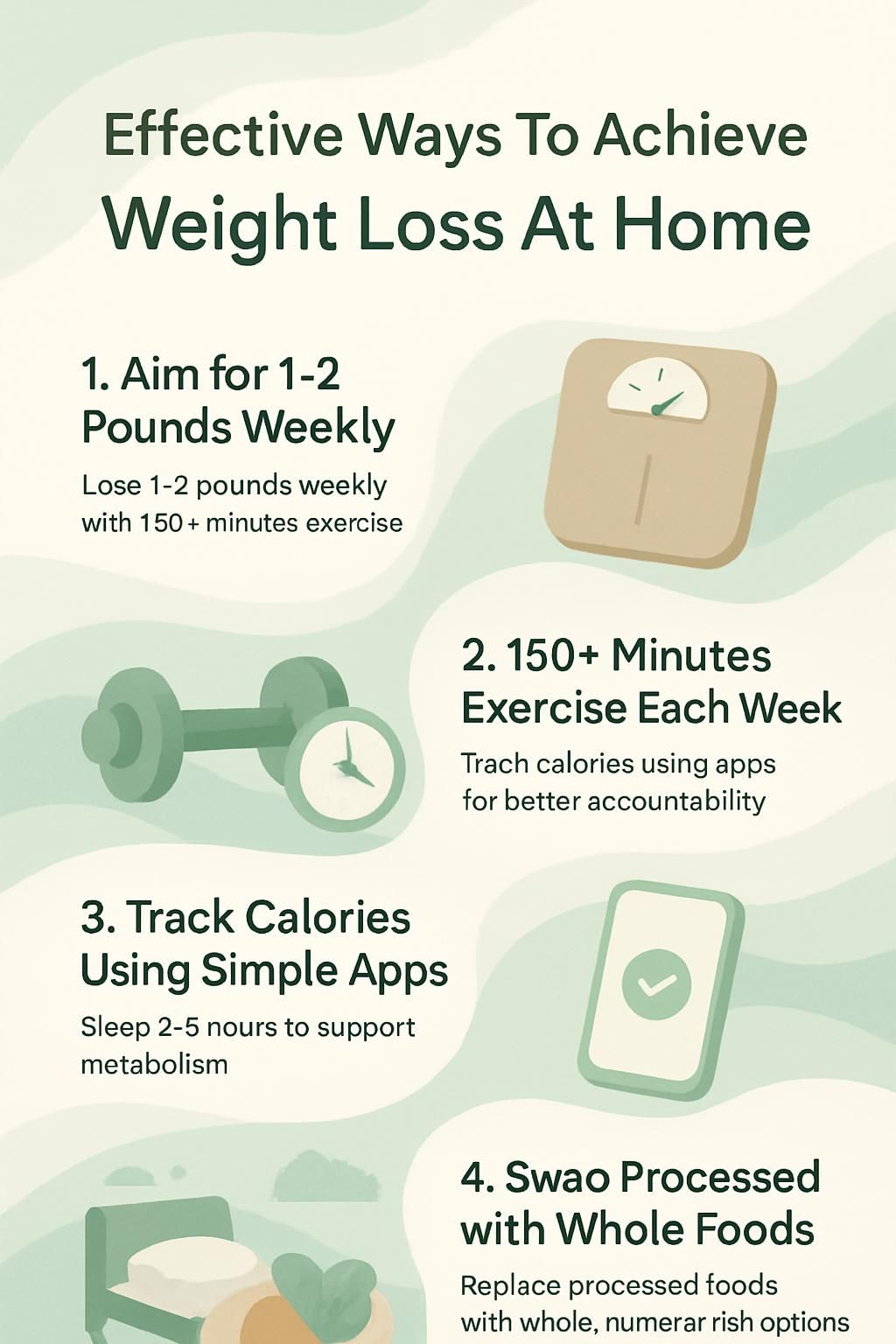 Effective Ways To Achieve Weight Loss At Home

1. Aim for 1-2 Pounds Weekly

Lose 1-2 pounds weekly with 150+ minutes exercise

2. 150+ Minutes Exercise Each Week

Trach calories using apps for better accountability

3. Track Calories Using Simple Apps

Sleep 2-5 nours to support metabolism

4. Swao Processed with Whole Foods

Replace processed foods with whole, numerar rish options