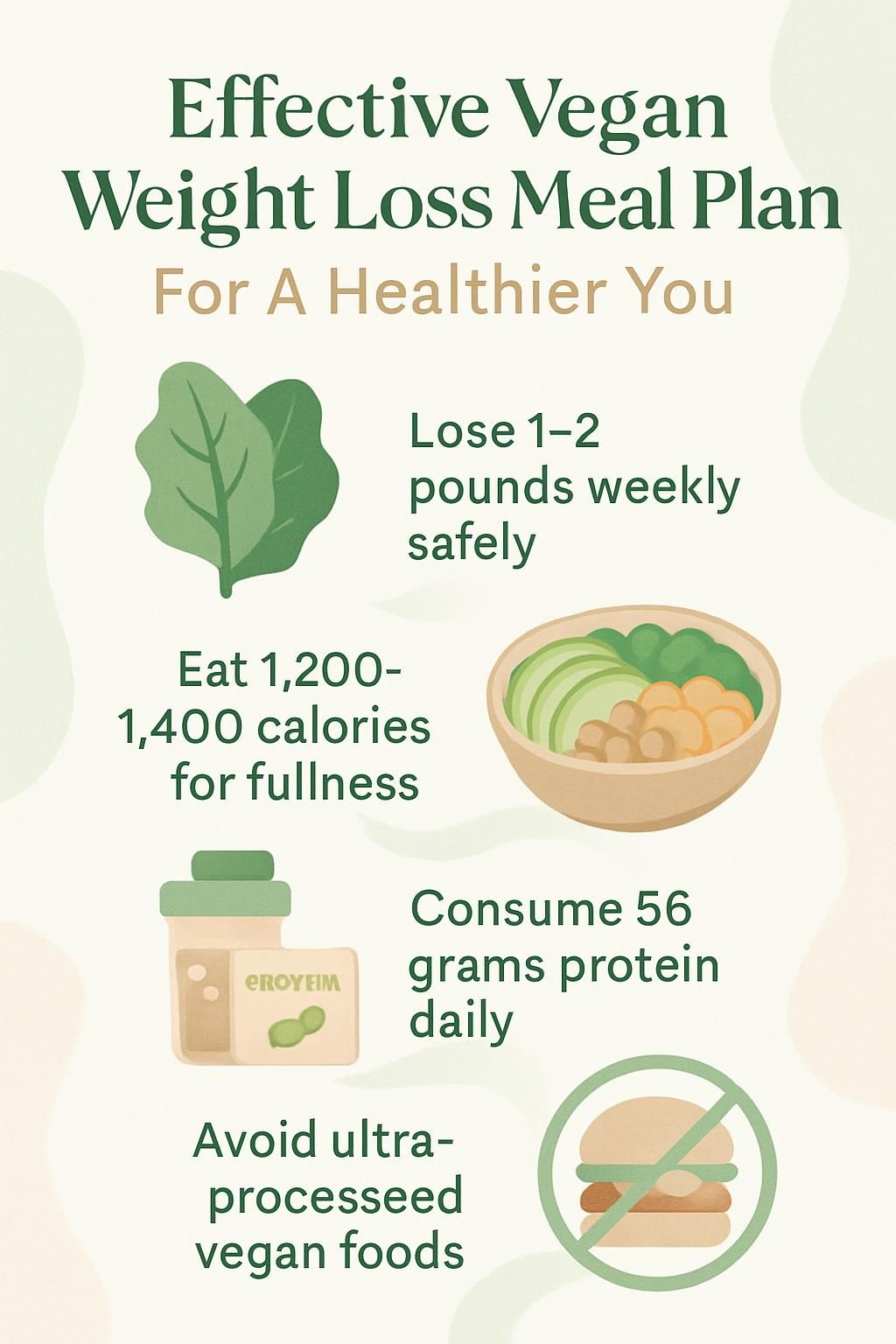 Effective Vegan Weight Loss Meal Plan

For A Healthier You

Lose 1–2 pounds weekly safely

Eat 1,200-1,400 calories for fullness

eROYEIM

Consume 56 grams protein daily

Avoid ultra-processeed vegan foods